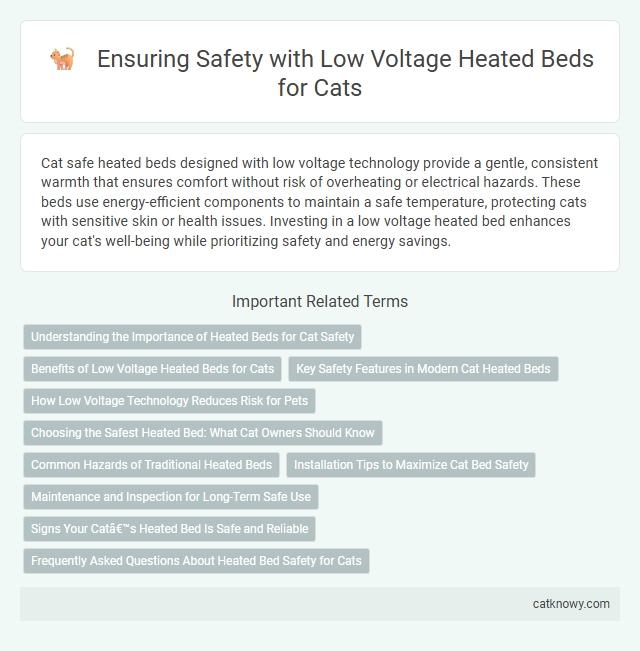 Ensuring Safety with Low Voltage Heated Beds for Cats

Cat safe heated beds designed with low voltage technology provide a gentle, consistent warmth that ensures comfort without risk of overheating or electrical hazards. These beds use energy-efficient components to maintain a safe temperature, protecting cats with sensitive skin or health issues. Investing in a low voltage heated bed enhances your cat's well-being while prioritizing safety and energy savings.

Important Related Terms

Understanding the Importance of Heated Beds for Cat Safety

Benefits of Low Voltage Heated Beds for Cats

Key Safety Features in Modern Cat Heated Beds

How Low Voltage Technology Reduces Risk for Pets

Choosing the Safest Heated Bed: What Cat Owners Should Know

Common Hazards of Traditional Heated Beds

Installation Tips to Maximize Cat Bed Safety

Maintenance and Inspection for Long-Term Safe Use

Signs Your Catâ€™s Heated Bed Is Safe and Reliable

Frequently Asked Questions About Heated Bed Safety for Cats

catknowy.com