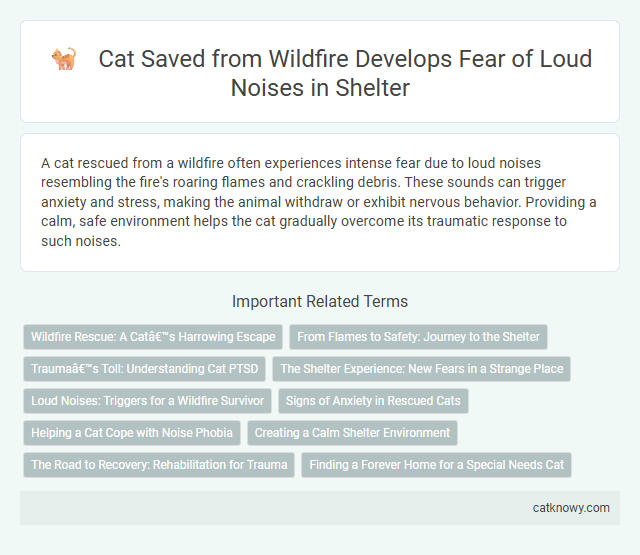 Cat Saved from Wildfire Develops Fear of Loud Noises in Shelter

A cat rescued from a wildfire often experiences intense fear due to loud noises resembling the fire's roaring flames and crackling debris. These sounds can trigger anxiety and stress, making the animal withdraw or exhibit nervous behavior. Providing a calm, safe environment helps the cat gradually overcome its traumatic response to such noises.

Important Related Terms

Wildfire Rescue: A Catâ€™s Harrowing Escape

From Flames to Safety: Journey to the Shelter

Traumaâ€™s Toll: Understanding Cat PTSD

The Shelter Experience: New Fears in a Strange Place

Loud Noises: Triggers for a Wildfire Survivor

Signs of Anxiety in Rescued Cats

Helping a Cat Cope with Noise Phobia

Creating a Calm Shelter Environment

The Road to Recovery: Rehabilitation for Trauma

Finding a Forever Home for a Special Needs Cat

catknowy.com