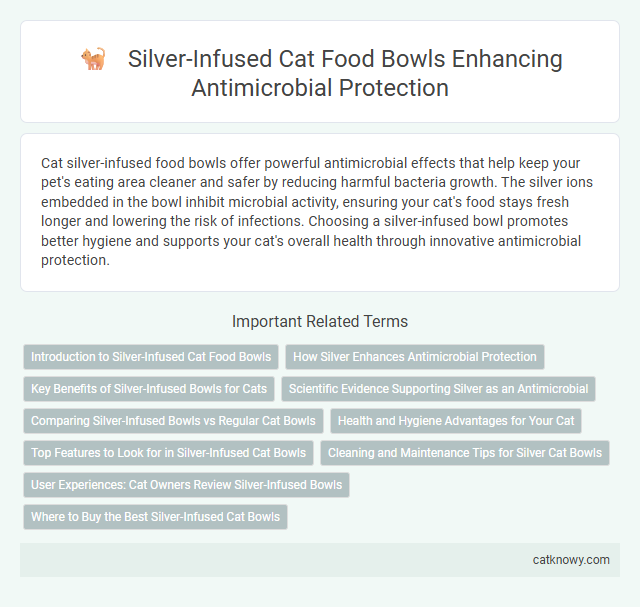 Silver-Infused Cat Food Bowls Enhancing Antimicrobial Protection

Cat silver-infused food bowls offer powerful antimicrobial effects that help keep your pet's eating area cleaner and safer by reducing harmful bacteria growth. The silver ions embedded in the bowl inhibit microbial activity, ensuring your cat's food stays fresh longer and lowering the risk of infections. Choosing a silver-infused bowl promotes better hygiene and supports your cat's overall health through innovative antimicrobial protection.

Important Related Terms

Introduction to Silver-Infused Cat Food Bowls

How Silver Enhances Antimicrobial Protection

Key Benefits of Silver-Infused Bowls for Cats

Scientific Evidence Supporting Silver as an Antimicrobial

Comparing Silver-Infused Bowls vs Regular Cat Bowls

Health and Hygiene Advantages for Your Cat

Top Features to Look for in Silver-Infused Cat Bowls

Cleaning and Maintenance Tips for Silver Cat Bowls

User Experiences: Cat Owners Review Silver-Infused Bowls

Where to Buy the Best Silver-Infused Cat Bowls

catknowy.com