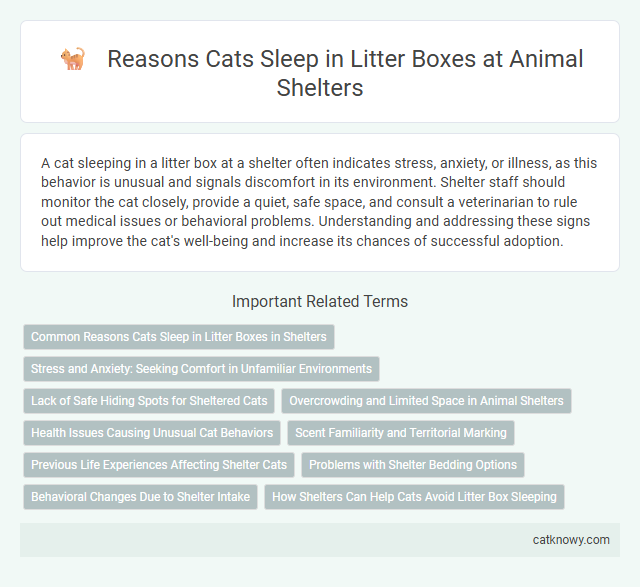 Reasons Cats Sleep in Litter Boxes at Animal Shelters

A cat sleeping in a litter box at a shelter often indicates stress, anxiety, or illness, as this behavior is unusual and signals discomfort in its environment. Shelter staff should monitor the cat closely, provide a quiet, safe space, and consult a veterinarian to rule out medical issues or behavioral problems. Understanding and addressing these signs help improve the cat's well-being and increase its chances of successful adoption.

Important Related Terms

Common Reasons Cats Sleep in Litter Boxes in Shelters

Stress and Anxiety: Seeking Comfort in Unfamiliar Environments

Lack of Safe Hiding Spots for Sheltered Cats

Overcrowding and Limited Space in Animal Shelters

Health Issues Causing Unusual Cat Behaviors

Scent Familiarity and Territorial Marking

Previous Life Experiences Affecting Shelter Cats

Problems with Shelter Bedding Options

Behavioral Changes Due to Shelter Intake

How Shelters Can Help Cats Avoid Litter Box Sleeping

catknowy.com