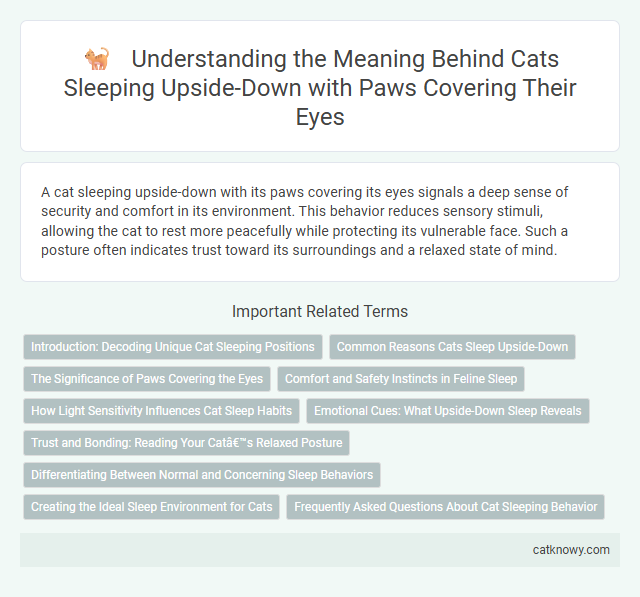 Understanding the Meaning Behind Cats Sleeping Upside-Down with Paws Covering Their Eyes

A cat sleeping upside-down with its paws covering its eyes signals a deep sense of security and comfort in its environment. This behavior reduces sensory stimuli, allowing the cat to rest more peacefully while protecting its vulnerable face. Such a posture often indicates trust toward its surroundings and a relaxed state of mind.

Important Related Terms

Introduction: Decoding Unique Cat Sleeping Positions

Common Reasons Cats Sleep Upside-Down

The Significance of Paws Covering the Eyes

Comfort and Safety Instincts in Feline Sleep

How Light Sensitivity Influences Cat Sleep Habits

Emotional Cues: What Upside-Down Sleep Reveals

Trust and Bonding: Reading Your Catâ€™s Relaxed Posture

Differentiating Between Normal and Concerning Sleep Behaviors

Creating the Ideal Sleep Environment for Cats

Frequently Asked Questions About Cat Sleeping Behavior

catknowy.com