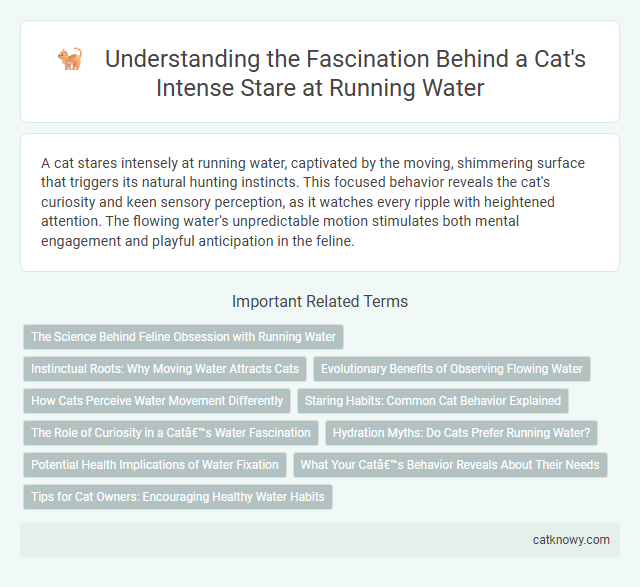 Understanding the Fascination Behind a Cat's Intense Stare at Running Water

A cat stares intensely at running water, captivated by the moving, shimmering surface that triggers its natural hunting instincts. This focused behavior reveals the cat's curiosity and keen sensory perception, as it watches every ripple with heightened attention. The flowing water's unpredictable motion stimulates both mental engagement and playful anticipation in the feline.

Important Related Terms

The Science Behind Feline Obsession with Running Water

Instinctual Roots: Why Moving Water Attracts Cats

Evolutionary Benefits of Observing Flowing Water

How Cats Perceive Water Movement Differently

Staring Habits: Common Cat Behavior Explained

The Role of Curiosity in a Catâ€™s Water Fascination

Hydration Myths: Do Cats Prefer Running Water?

Potential Health Implications of Water Fixation

What Your Catâ€™s Behavior Reveals About Their Needs

Tips for Cat Owners: Encouraging Healthy Water Habits

catknowy.com