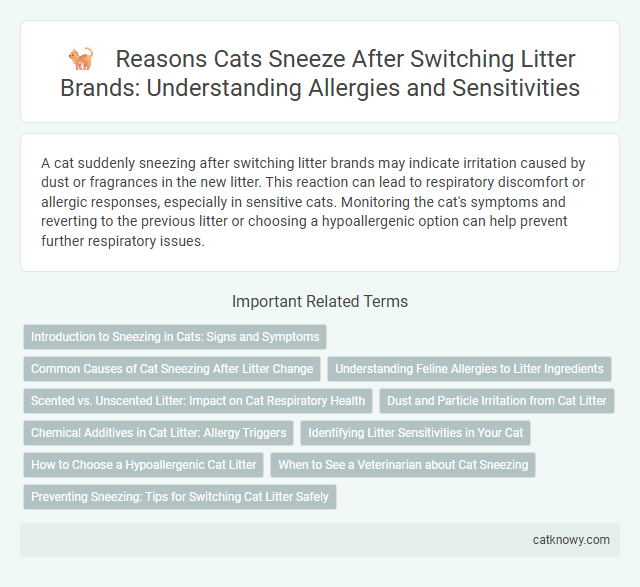 Reasons Cats Sneeze After Switching Litter Brands: Understanding Allergies and Sensitivities

A cat suddenly sneezing after switching litter brands may indicate irritation caused by dust or fragrances in the new litter. This reaction can lead to respiratory discomfort or allergic responses, especially in sensitive cats. Monitoring the cat's symptoms and reverting to the previous litter or choosing a hypoallergenic option can help prevent further respiratory issues.

Important Related Terms

Introduction to Sneezing in Cats: Signs and Symptoms

Common Causes of Cat Sneezing After Litter Change

Understanding Feline Allergies to Litter Ingredients

Scented vs. Unscented Litter: Impact on Cat Respiratory Health

Dust and Particle Irritation from Cat Litter

Chemical Additives in Cat Litter: Allergy Triggers

Identifying Litter Sensitivities in Your Cat

How to Choose a Hypoallergenic Cat Litter

When to See a Veterinarian about Cat Sneezing

Preventing Sneezing: Tips for Switching Cat Litter Safely

catknowy.com