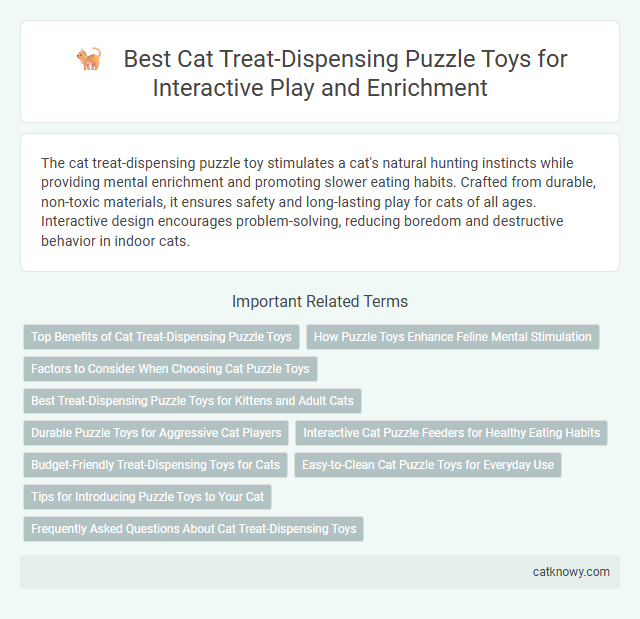 Best Cat Treat-Dispensing Puzzle Toys for Interactive Play and Enrichment

The cat treat-dispensing puzzle toy stimulates a cat's natural hunting instincts while providing mental enrichment and promoting slower eating habits. Crafted from durable, non-toxic materials, it ensures safety and long-lasting play for cats of all ages. Interactive design encourages problem-solving, reducing boredom and destructive behavior in indoor cats.

Important Related Terms

Top Benefits of Cat Treat-Dispensing Puzzle Toys

How Puzzle Toys Enhance Feline Mental Stimulation

Factors to Consider When Choosing Cat Puzzle Toys

Best Treat-Dispensing Puzzle Toys for Kittens and Adult Cats

Durable Puzzle Toys for Aggressive Cat Players

Interactive Cat Puzzle Feeders for Healthy Eating Habits

Budget-Friendly Treat-Dispensing Toys for Cats

Easy-to-Clean Cat Puzzle Toys for Everyday Use

Tips for Introducing Puzzle Toys to Your Cat

Frequently Asked Questions About Cat Treat-Dispensing Toys

catknowy.com