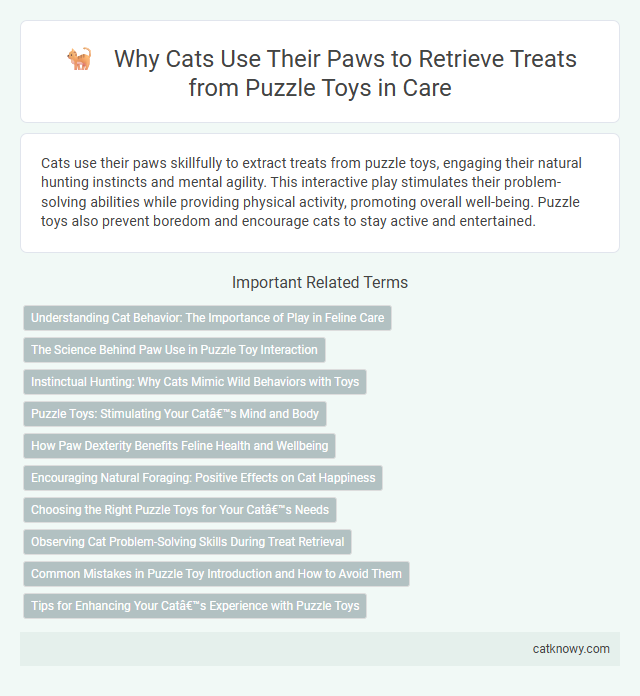 Why Cats Use Their Paws to Retrieve Treats from Puzzle Toys in Care

Cats use their paws skillfully to extract treats from puzzle toys, engaging their natural hunting instincts and mental agility. This interactive play stimulates their problem-solving abilities while providing physical activity, promoting overall well-being. Puzzle toys also prevent boredom and encourage cats to stay active and entertained.

Important Related Terms

Understanding Cat Behavior: The Importance of Play in Feline Care

The Science Behind Paw Use in Puzzle Toy Interaction

Instinctual Hunting: Why Cats Mimic Wild Behaviors with Toys

Puzzle Toys: Stimulating Your Catâ€™s Mind and Body

How Paw Dexterity Benefits Feline Health and Wellbeing

Encouraging Natural Foraging: Positive Effects on Cat Happiness

Choosing the Right Puzzle Toys for Your Catâ€™s Needs

Observing Cat Problem-Solving Skills During Treat Retrieval

Common Mistakes in Puzzle Toy Introduction and How to Avoid Them

Tips for Enhancing Your Catâ€™s Experience with Puzzle Toys

catknowy.com