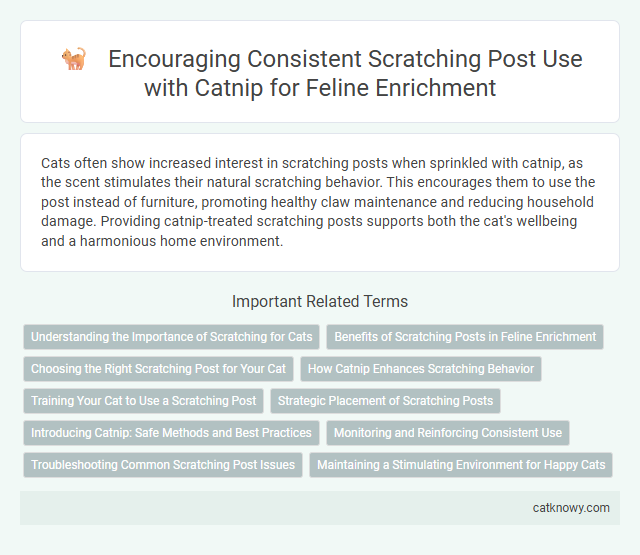 Encouraging Consistent Scratching Post Use with Catnip for Feline Enrichment

Cats often show increased interest in scratching posts when sprinkled with catnip, as the scent stimulates their natural scratching behavior. This encourages them to use the post instead of furniture, promoting healthy claw maintenance and reducing household damage. Providing catnip-treated scratching posts supports both the cat's wellbeing and a harmonious home environment.

Important Related Terms

Understanding the Importance of Scratching for Cats

Benefits of Scratching Posts in Feline Enrichment

Choosing the Right Scratching Post for Your Cat

How Catnip Enhances Scratching Behavior

Training Your Cat to Use a Scratching Post

Strategic Placement of Scratching Posts

Introducing Catnip: Safe Methods and Best Practices

Monitoring and Reinforcing Consistent Use

Troubleshooting Common Scratching Post Issues

Maintaining a Stimulating Environment for Happy Cats

catknowy.com