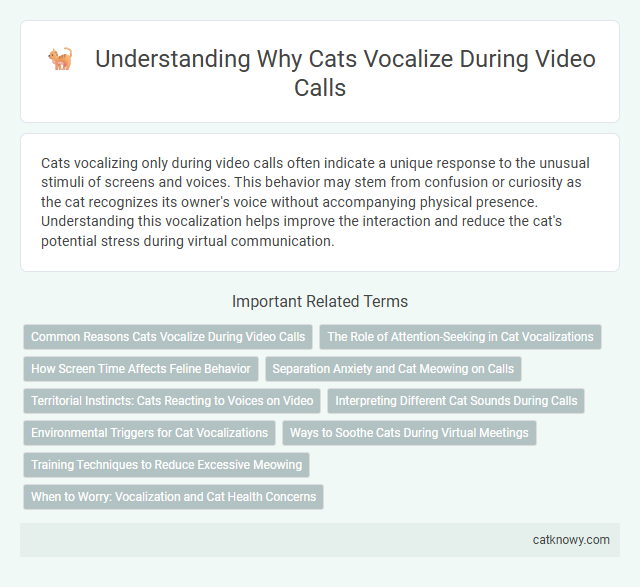 Understanding Why Cats Vocalize During Video Calls

Cats vocalizing only during video calls often indicate a unique response to the unusual stimuli of screens and voices. This behavior may stem from confusion or curiosity as the cat recognizes its owner's voice without accompanying physical presence. Understanding this vocalization helps improve the interaction and reduce the cat's potential stress during virtual communication.

Important Related Terms

Common Reasons Cats Vocalize During Video Calls

The Role of Attention-Seeking in Cat Vocalizations

How Screen Time Affects Feline Behavior

Separation Anxiety and Cat Meowing on Calls

Territorial Instincts: Cats Reacting to Voices on Video

Interpreting Different Cat Sounds During Calls

Environmental Triggers for Cat Vocalizations

Ways to Soothe Cats During Virtual Meetings

Training Techniques to Reduce Excessive Meowing

When to Worry: Vocalization and Cat Health Concerns

catknowy.com