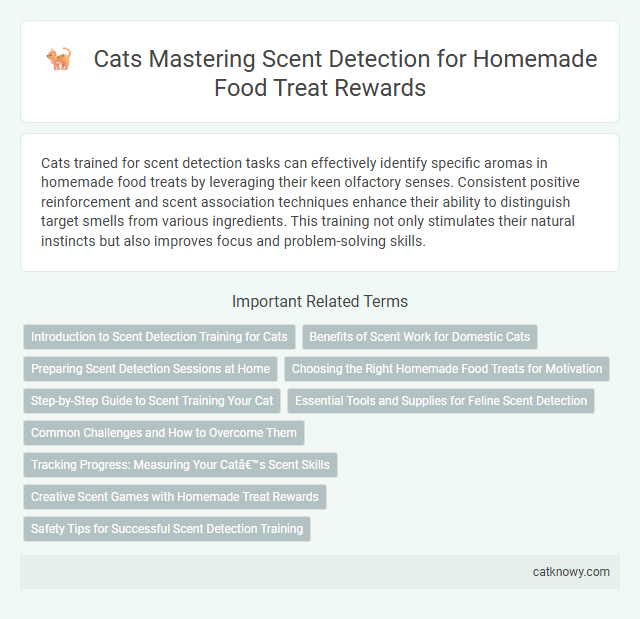 Cats Mastering Scent Detection for Homemade Food Treat Rewards

Cats trained for scent detection tasks can effectively identify specific aromas in homemade food treats by leveraging their keen olfactory senses. Consistent positive reinforcement and scent association techniques enhance their ability to distinguish target smells from various ingredients. This training not only stimulates their natural instincts but also improves focus and problem-solving skills.

Important Related Terms

Introduction to Scent Detection Training for Cats

Benefits of Scent Work for Domestic Cats

Preparing Scent Detection Sessions at Home

Choosing the Right Homemade Food Treats for Motivation

Step-by-Step Guide to Scent Training Your Cat

Essential Tools and Supplies for Feline Scent Detection

Common Challenges and How to Overcome Them

Tracking Progress: Measuring Your Catâ€™s Scent Skills

Creative Scent Games with Homemade Treat Rewards

Safety Tips for Successful Scent Detection Training

catknowy.com