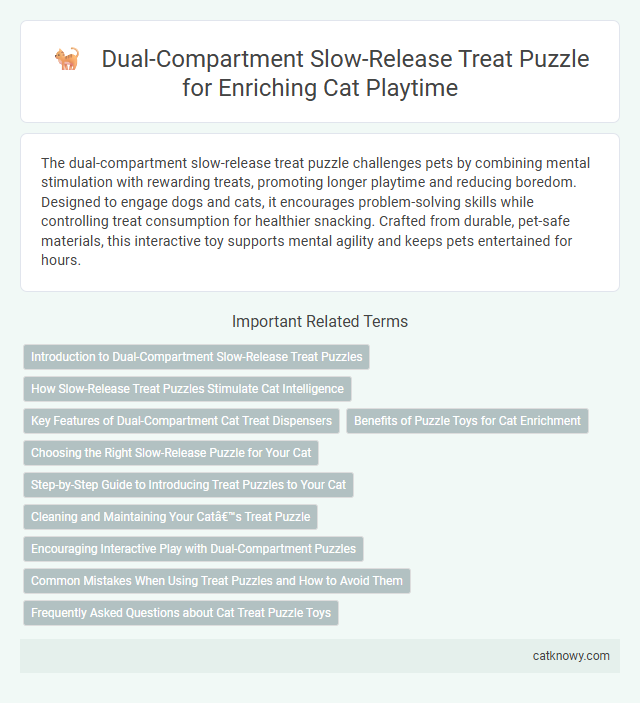 Dual-Compartment Slow-Release Treat Puzzle for Enriching Cat Playtime

The dual-compartment slow-release treat puzzle challenges pets by combining mental stimulation with rewarding treats, promoting longer playtime and reducing boredom. Designed to engage dogs and cats, it encourages problem-solving skills while controlling treat consumption for healthier snacking. Crafted from durable, pet-safe materials, this interactive toy supports mental agility and keeps pets entertained for hours.

Important Related Terms

Introduction to Dual-Compartment Slow-Release Treat Puzzles

How Slow-Release Treat Puzzles Stimulate Cat Intelligence

Key Features of Dual-Compartment Cat Treat Dispensers

Benefits of Puzzle Toys for Cat Enrichment

Choosing the Right Slow-Release Puzzle for Your Cat

Step-by-Step Guide to Introducing Treat Puzzles to Your Cat

Cleaning and Maintaining Your Catâ€™s Treat Puzzle

Encouraging Interactive Play with Dual-Compartment Puzzles

Common Mistakes When Using Treat Puzzles and How to Avoid Them

Frequently Asked Questions about Cat Treat Puzzle Toys

catknowy.com