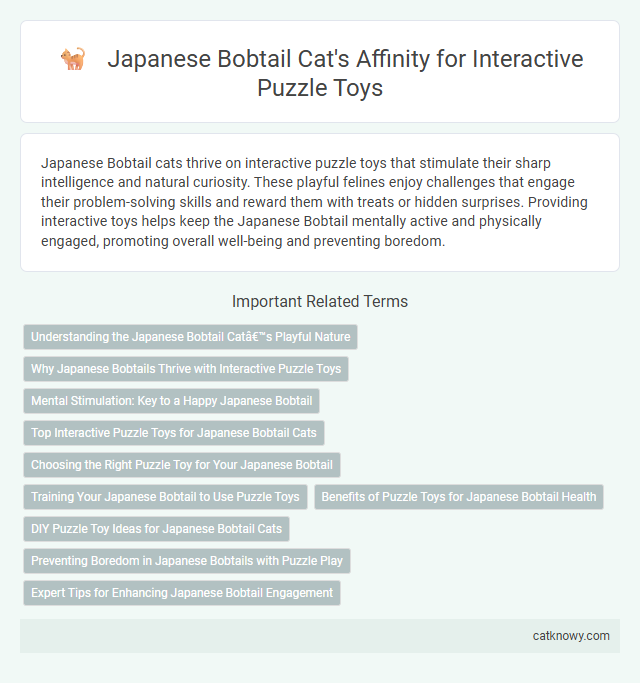 Japanese Bobtail Cat's Affinity for Interactive Puzzle Toys

Japanese Bobtail cats thrive on interactive puzzle toys that stimulate their sharp intelligence and natural curiosity. These playful felines enjoy challenges that engage their problem-solving skills and reward them with treats or hidden surprises. Providing interactive toys helps keep the Japanese Bobtail mentally active and physically engaged, promoting overall well-being and preventing boredom.

Important Related Terms

Understanding the Japanese Bobtail Catâ€™s Playful Nature

Why Japanese Bobtails Thrive with Interactive Puzzle Toys

Mental Stimulation: Key to a Happy Japanese Bobtail

Top Interactive Puzzle Toys for Japanese Bobtail Cats

Choosing the Right Puzzle Toy for Your Japanese Bobtail

Training Your Japanese Bobtail to Use Puzzle Toys

Benefits of Puzzle Toys for Japanese Bobtail Health

DIY Puzzle Toy Ideas for Japanese Bobtail Cats

Preventing Boredom in Japanese Bobtails with Puzzle Play

Expert Tips for Enhancing Japanese Bobtail Engagement

catknowy.com