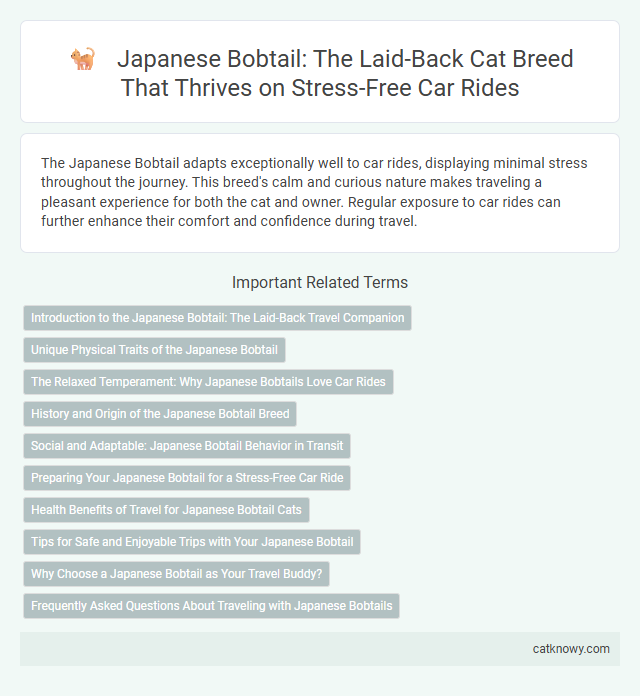 Japanese Bobtail: The Laid-Back Cat Breed That Thrives on Stress-Free Car Rides

The Japanese Bobtail adapts exceptionally well to car rides, displaying minimal stress throughout the journey. This breed's calm and curious nature makes traveling a pleasant experience for both the cat and owner. Regular exposure to car rides can further enhance their comfort and confidence during travel.

Important Related Terms

Introduction to the Japanese Bobtail: The Laid-Back Travel Companion

Unique Physical Traits of the Japanese Bobtail

The Relaxed Temperament: Why Japanese Bobtails Love Car Rides

History and Origin of the Japanese Bobtail Breed

Social and Adaptable: Japanese Bobtail Behavior in Transit

Preparing Your Japanese Bobtail for a Stress-Free Car Ride

Health Benefits of Travel for Japanese Bobtail Cats

Tips for Safe and Enjoyable Trips with Your Japanese Bobtail

Why Choose a Japanese Bobtail as Your Travel Buddy?

Frequently Asked Questions About Traveling with Japanese Bobtails

catknowy.com