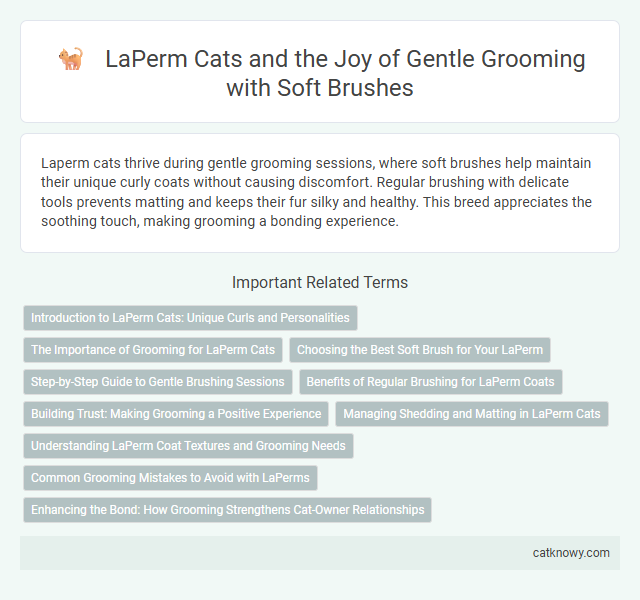 LaPerm Cats and the Joy of Gentle Grooming with Soft Brushes

Laperm cats thrive during gentle grooming sessions, where soft brushes help maintain their unique curly coats without causing discomfort. Regular brushing with delicate tools prevents matting and keeps their fur silky and healthy. This breed appreciates the soothing touch, making grooming a bonding experience.

Important Related Terms

Introduction to LaPerm Cats: Unique Curls and Personalities

The Importance of Grooming for LaPerm Cats

Choosing the Best Soft Brush for Your LaPerm

Step-by-Step Guide to Gentle Brushing Sessions

Benefits of Regular Brushing for LaPerm Coats

Building Trust: Making Grooming a Positive Experience

Managing Shedding and Matting in LaPerm Cats

Understanding LaPerm Coat Textures and Grooming Needs

Common Grooming Mistakes to Avoid with LaPerms

Enhancing the Bond: How Grooming Strengthens Cat-Owner Relationships

catknowy.com