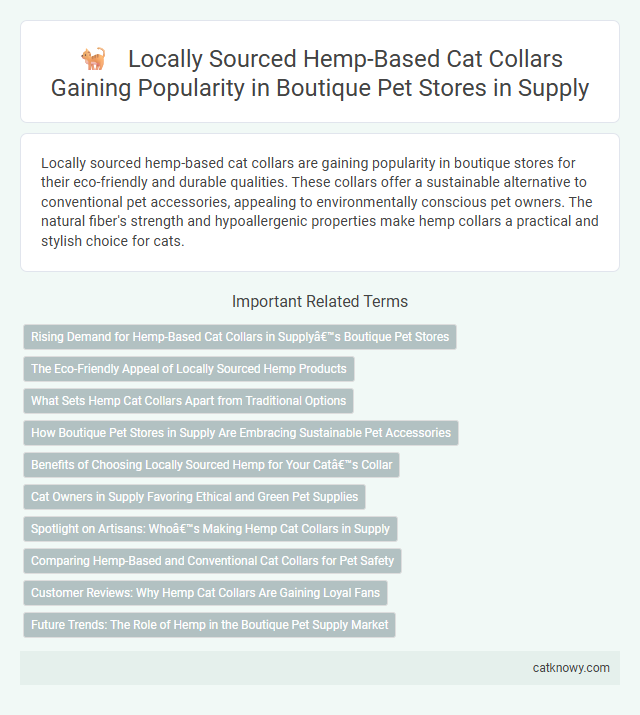 Locally Sourced Hemp-Based Cat Collars Gaining Popularity in Boutique Pet Stores in Supply

Locally sourced hemp-based cat collars are gaining popularity in boutique stores for their eco-friendly and durable qualities. These collars offer a sustainable alternative to conventional pet accessories, appealing to environmentally conscious pet owners. The natural fiber's strength and hypoallergenic properties make hemp collars a practical and stylish choice for cats.

Important Related Terms

Rising Demand for Hemp-Based Cat Collars in Supplyâ€™s Boutique Pet Stores

The Eco-Friendly Appeal of Locally Sourced Hemp Products

What Sets Hemp Cat Collars Apart from Traditional Options

How Boutique Pet Stores in Supply Are Embracing Sustainable Pet Accessories

Benefits of Choosing Locally Sourced Hemp for Your Catâ€™s Collar

Cat Owners in Supply Favoring Ethical and Green Pet Supplies

Spotlight on Artisans: Whoâ€™s Making Hemp Cat Collars in Supply

Comparing Hemp-Based and Conventional Cat Collars for Pet Safety

Customer Reviews: Why Hemp Cat Collars Are Gaining Loyal Fans

Future Trends: The Role of Hemp in the Boutique Pet Supply Market

catknowy.com