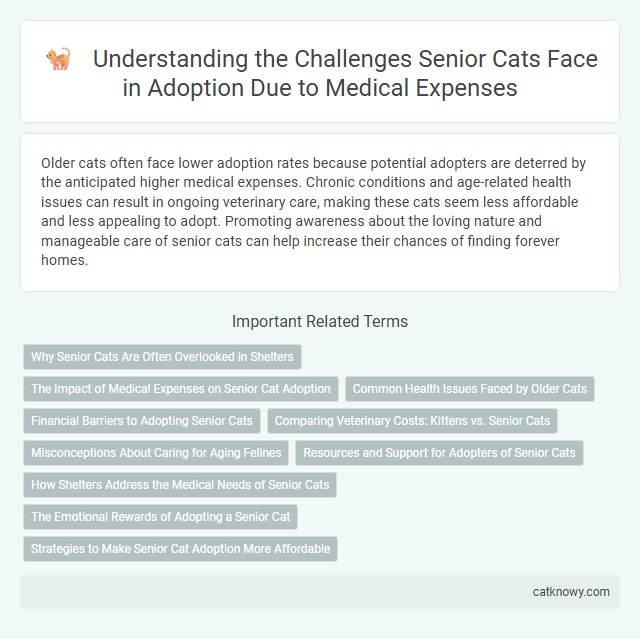 Understanding the Challenges Senior Cats Face in Adoption Due to Medical Expenses

Older cats often face lower adoption rates because potential adopters are deterred by the anticipated higher medical expenses. Chronic conditions and age-related health issues can result in ongoing veterinary care, making these cats seem less affordable and less appealing to adopt. Promoting awareness about the loving nature and manageable care of senior cats can help increase their chances of finding forever homes.

Important Related Terms

Why Senior Cats Are Often Overlooked in Shelters

The Impact of Medical Expenses on Senior Cat Adoption

Common Health Issues Faced by Older Cats

Financial Barriers to Adopting Senior Cats

Comparing Veterinary Costs: Kittens vs. Senior Cats

Misconceptions About Caring for Aging Felines

Resources and Support for Adopters of Senior Cats

How Shelters Address the Medical Needs of Senior Cats

The Emotional Rewards of Adopting a Senior Cat

Strategies to Make Senior Cat Adoption More Affordable

catknowy.com