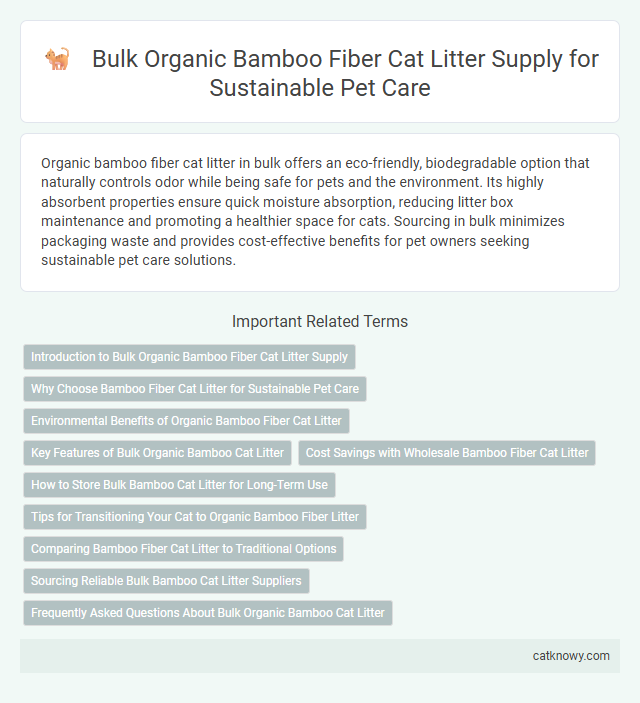 Bulk Organic Bamboo Fiber Cat Litter Supply for Sustainable Pet Care

Organic bamboo fiber cat litter in bulk offers an eco-friendly, biodegradable option that naturally controls odor while being safe for pets and the environment. Its highly absorbent properties ensure quick moisture absorption, reducing litter box maintenance and promoting a healthier space for cats. Sourcing in bulk minimizes packaging waste and provides cost-effective benefits for pet owners seeking sustainable pet care solutions.

Important Related Terms

Introduction to Bulk Organic Bamboo Fiber Cat Litter Supply

Why Choose Bamboo Fiber Cat Litter for Sustainable Pet Care

Environmental Benefits of Organic Bamboo Fiber Cat Litter

Key Features of Bulk Organic Bamboo Cat Litter

Cost Savings with Wholesale Bamboo Fiber Cat Litter

How to Store Bulk Bamboo Cat Litter for Long-Term Use

Tips for Transitioning Your Cat to Organic Bamboo Fiber Litter

Comparing Bamboo Fiber Cat Litter to Traditional Options

Sourcing Reliable Bulk Bamboo Cat Litter Suppliers

Frequently Asked Questions About Bulk Organic Bamboo Cat Litter

catknowy.com