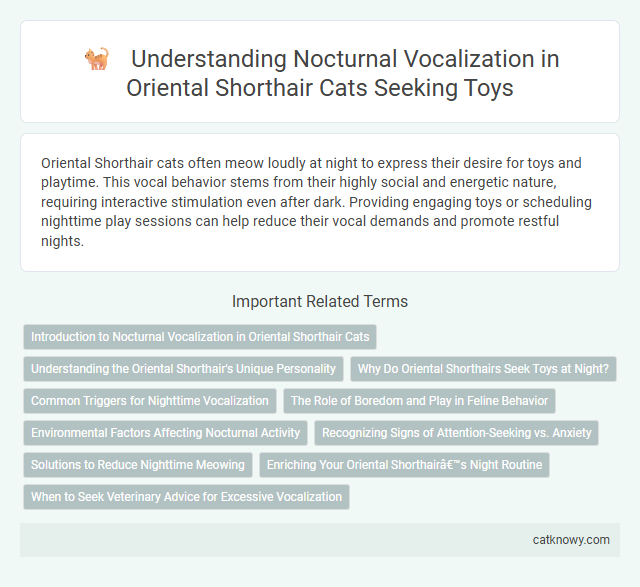 Understanding Nocturnal Vocalization in Oriental Shorthair Cats Seeking Toys

Oriental Shorthair cats often meow loudly at night to express their desire for toys and playtime. This vocal behavior stems from their highly social and energetic nature, requiring interactive stimulation even after dark. Providing engaging toys or scheduling nighttime play sessions can help reduce their vocal demands and promote restful nights.

Important Related Terms

Introduction to Nocturnal Vocalization in Oriental Shorthair Cats

Understanding the Oriental Shorthair's Unique Personality

Why Do Oriental Shorthairs Seek Toys at Night?

Common Triggers for Nighttime Vocalization

The Role of Boredom and Play in Feline Behavior

Environmental Factors Affecting Nocturnal Activity

Recognizing Signs of Attention-Seeking vs. Anxiety

Solutions to Reduce Nighttime Meowing

Enriching Your Oriental Shorthairâ€™s Night Routine

When to Seek Veterinary Advice for Excessive Vocalization

catknowy.com