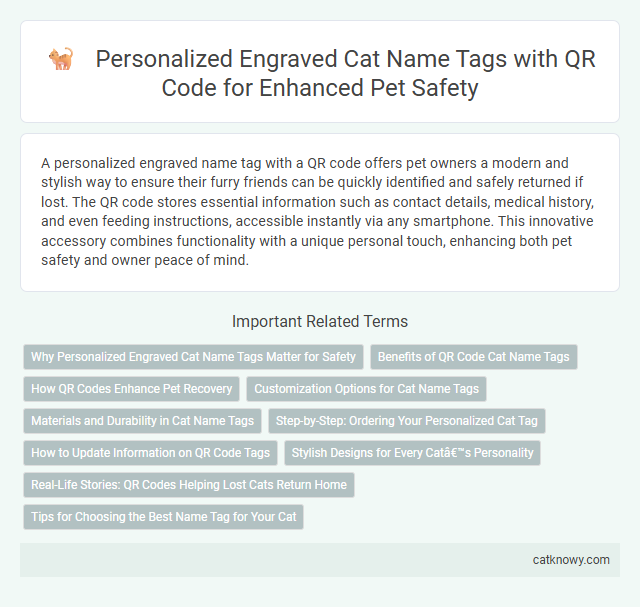 Personalized Engraved Cat Name Tags with QR Code for Enhanced Pet Safety

A personalized engraved name tag with a QR code offers pet owners a modern and stylish way to ensure their furry friends can be quickly identified and safely returned if lost. The QR code stores essential information such as contact details, medical history, and even feeding instructions, accessible instantly via any smartphone. This innovative accessory combines functionality with a unique personal touch, enhancing both pet safety and owner peace of mind.

Important Related Terms

Why Personalized Engraved Cat Name Tags Matter for Safety

Benefits of QR Code Cat Name Tags

How QR Codes Enhance Pet Recovery

Customization Options for Cat Name Tags

Materials and Durability in Cat Name Tags

Step-by-Step: Ordering Your Personalized Cat Tag

How to Update Information on QR Code Tags

Stylish Designs for Every Catâ€™s Personality

Real-Life Stories: QR Codes Helping Lost Cats Return Home

Tips for Choosing the Best Name Tag for Your Cat

catknowy.com