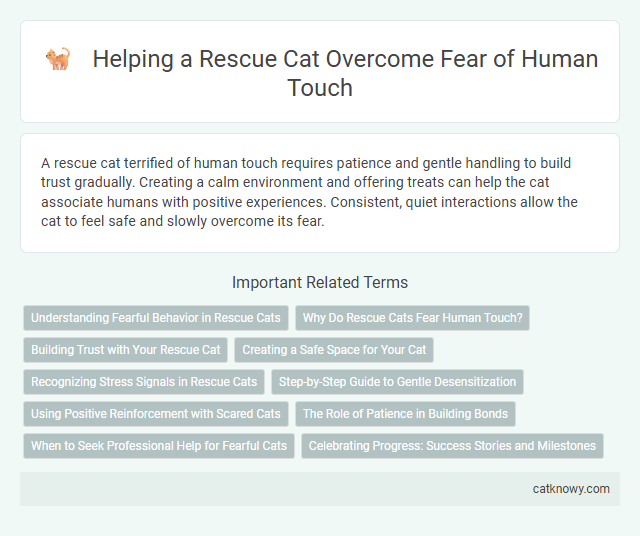 Helping a Rescue Cat Overcome Fear of Human Touch

A rescue cat terrified of human touch requires patience and gentle handling to build trust gradually. Creating a calm environment and offering treats can help the cat associate humans with positive experiences. Consistent, quiet interactions allow the cat to feel safe and slowly overcome its fear.

Important Related Terms

Understanding Fearful Behavior in Rescue Cats

Why Do Rescue Cats Fear Human Touch?

Building Trust with Your Rescue Cat

Creating a Safe Space for Your Cat

Recognizing Stress Signals in Rescue Cats

Step-by-Step Guide to Gentle Desensitization

Using Positive Reinforcement with Scared Cats

The Role of Patience in Building Bonds

When to Seek Professional Help for Fearful Cats

Celebrating Progress: Success Stories and Milestones

catknowy.com