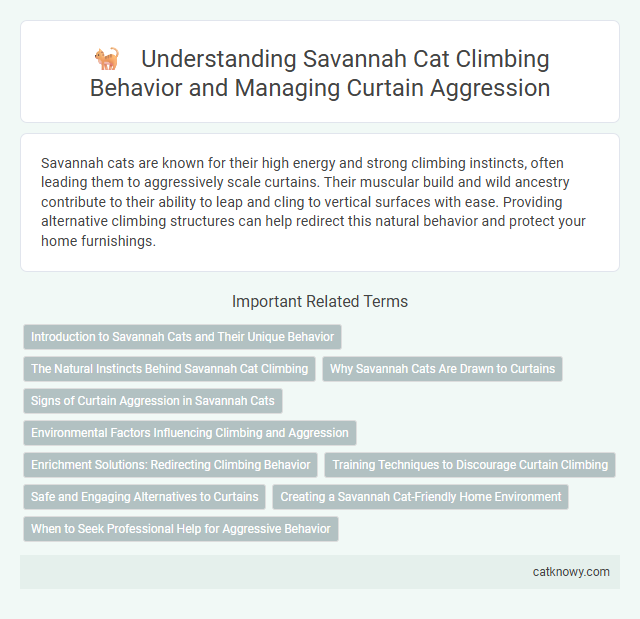 Understanding Savannah Cat Climbing Behavior and Managing Curtain Aggression

Savannah cats are known for their high energy and strong climbing instincts, often leading them to aggressively scale curtains. Their muscular build and wild ancestry contribute to their ability to leap and cling to vertical surfaces with ease. Providing alternative climbing structures can help redirect this natural behavior and protect your home furnishings.

Important Related Terms

Introduction to Savannah Cats and Their Unique Behavior

The Natural Instincts Behind Savannah Cat Climbing

Why Savannah Cats Are Drawn to Curtains

Signs of Curtain Aggression in Savannah Cats

Environmental Factors Influencing Climbing and Aggression

Enrichment Solutions: Redirecting Climbing Behavior

Training Techniques to Discourage Curtain Climbing

Safe and Engaging Alternatives to Curtains

Creating a Savannah Cat-Friendly Home Environment

When to Seek Professional Help for Aggressive Behavior

catknowy.com