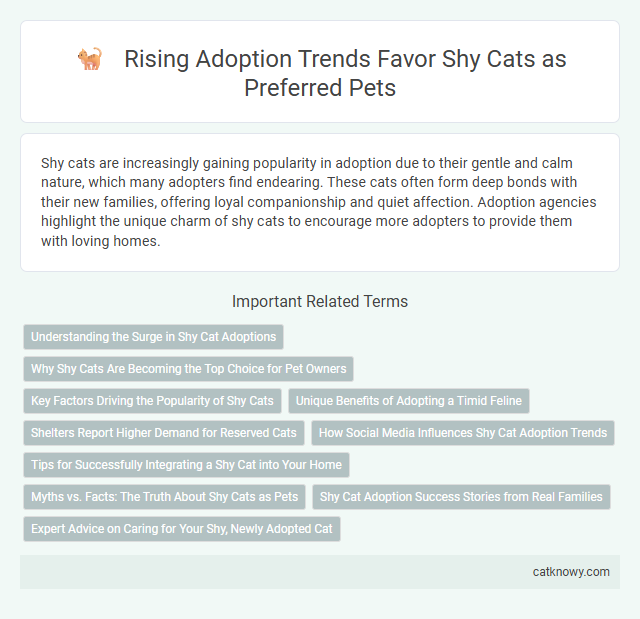 Rising Adoption Trends Favor Shy Cats as Preferred Pets

Shy cats are increasingly gaining popularity in adoption due to their gentle and calm nature, which many adopters find endearing. These cats often form deep bonds with their new families, offering loyal companionship and quiet affection. Adoption agencies highlight the unique charm of shy cats to encourage more adopters to provide them with loving homes.

Important Related Terms

Understanding the Surge in Shy Cat Adoptions

Why Shy Cats Are Becoming the Top Choice for Pet Owners

Key Factors Driving the Popularity of Shy Cats

Unique Benefits of Adopting a Timid Feline

Shelters Report Higher Demand for Reserved Cats

How Social Media Influences Shy Cat Adoption Trends

Tips for Successfully Integrating a Shy Cat into Your Home

Myths vs. Facts: The Truth About Shy Cats as Pets

Shy Cat Adoption Success Stories from Real Families

Expert Advice on Caring for Your Shy, Newly Adopted Cat

catknowy.com