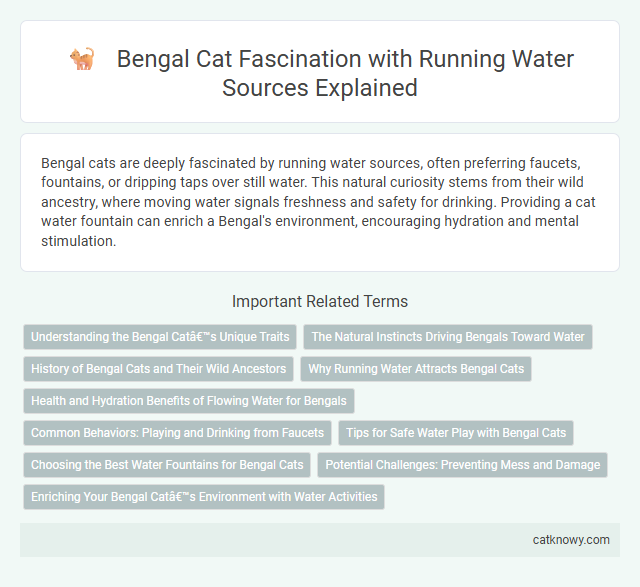 Bengal Cat Fascination with Running Water Sources Explained

Bengal cats are deeply fascinated by running water sources, often preferring faucets, fountains, or dripping taps over still water. This natural curiosity stems from their wild ancestry, where moving water signals freshness and safety for drinking. Providing a cat water fountain can enrich a Bengal's environment, encouraging hydration and mental stimulation.

Important Related Terms

Understanding the Bengal Catâ€™s Unique Traits

The Natural Instincts Driving Bengals Toward Water

History of Bengal Cats and Their Wild Ancestors

Why Running Water Attracts Bengal Cats

Health and Hydration Benefits of Flowing Water for Bengals

Common Behaviors: Playing and Drinking from Faucets

Tips for Safe Water Play with Bengal Cats

Choosing the Best Water Fountains for Bengal Cats

Potential Challenges: Preventing Mess and Damage

Enriching Your Bengal Catâ€™s Environment with Water Activities

catknowy.com