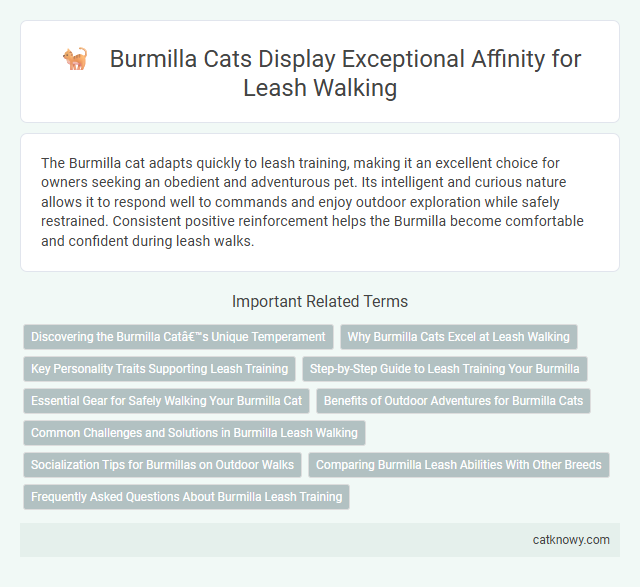 Burmilla Cats Display Exceptional Affinity for Leash Walking

The Burmilla cat adapts quickly to leash training, making it an excellent choice for owners seeking an obedient and adventurous pet. Its intelligent and curious nature allows it to respond well to commands and enjoy outdoor exploration while safely restrained. Consistent positive reinforcement helps the Burmilla become comfortable and confident during leash walks.

Important Related Terms

Discovering the Burmilla Catâ€™s Unique Temperament

Why Burmilla Cats Excel at Leash Walking

Key Personality Traits Supporting Leash Training

Step-by-Step Guide to Leash Training Your Burmilla

Essential Gear for Safely Walking Your Burmilla Cat

Benefits of Outdoor Adventures for Burmilla Cats

Common Challenges and Solutions in Burmilla Leash Walking

Socialization Tips for Burmillas on Outdoor Walks

Comparing Burmilla Leash Abilities With Other Breeds

Frequently Asked Questions About Burmilla Leash Training

catknowy.com