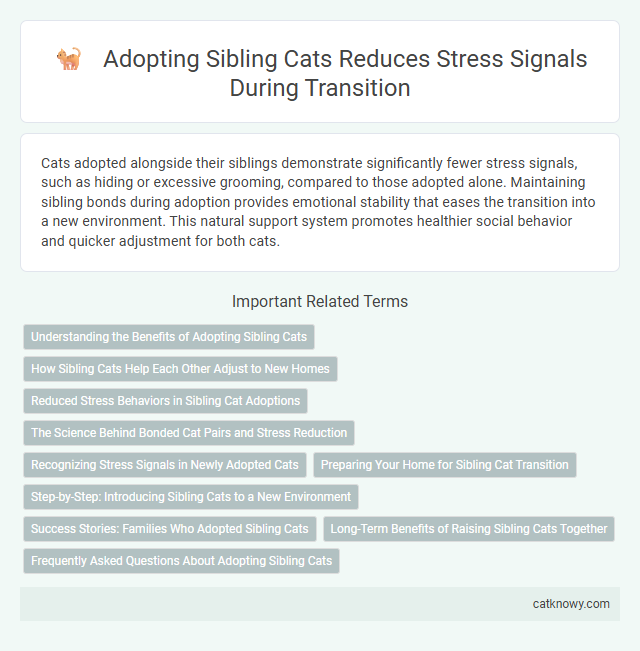 Adopting Sibling Cats Reduces Stress Signals During Transition

Cats adopted alongside their siblings demonstrate significantly fewer stress signals, such as hiding or excessive grooming, compared to those adopted alone. Maintaining sibling bonds during adoption provides emotional stability that eases the transition into a new environment. This natural support system promotes healthier social behavior and quicker adjustment for both cats.

Important Related Terms

Understanding the Benefits of Adopting Sibling Cats

How Sibling Cats Help Each Other Adjust to New Homes

Reduced Stress Behaviors in Sibling Cat Adoptions

The Science Behind Bonded Cat Pairs and Stress Reduction

Recognizing Stress Signals in Newly Adopted Cats

Preparing Your Home for Sibling Cat Transition

Step-by-Step: Introducing Sibling Cats to a New Environment

Success Stories: Families Who Adopted Sibling Cats

Long-Term Benefits of Raising Sibling Cats Together

Frequently Asked Questions About Adopting Sibling Cats

catknowy.com