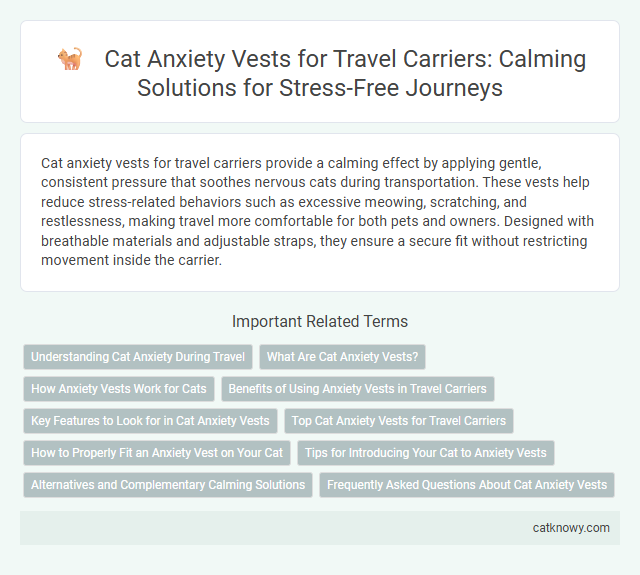 Cat Anxiety Vests for Travel Carriers: Calming Solutions for Stress-Free Journeys

Cat anxiety vests for travel carriers provide a calming effect by applying gentle, consistent pressure that soothes nervous cats during transportation. These vests help reduce stress-related behaviors such as excessive meowing, scratching, and restlessness, making travel more comfortable for both pets and owners. Designed with breathable materials and adjustable straps, they ensure a secure fit without restricting movement inside the carrier.

Important Related Terms

Understanding Cat Anxiety During Travel

What Are Cat Anxiety Vests?

How Anxiety Vests Work for Cats

Benefits of Using Anxiety Vests in Travel Carriers

Key Features to Look for in Cat Anxiety Vests

Top Cat Anxiety Vests for Travel Carriers

How to Properly Fit an Anxiety Vest on Your Cat

Tips for Introducing Your Cat to Anxiety Vests

Alternatives and Complementary Calming Solutions

Frequently Asked Questions About Cat Anxiety Vests

catknowy.com