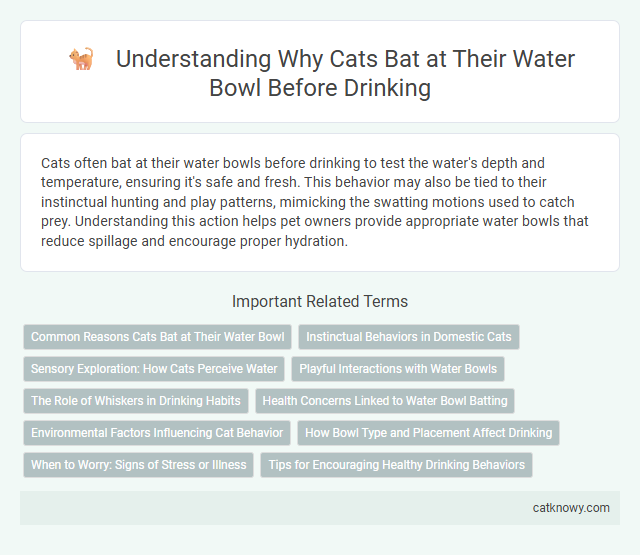 Understanding Why Cats Bat at Their Water Bowl Before Drinking

Cats often bat at their water bowls before drinking to test the water's depth and temperature, ensuring it's safe and fresh. This behavior may also be tied to their instinctual hunting and play patterns, mimicking the swatting motions used to catch prey. Understanding this action helps pet owners provide appropriate water bowls that reduce spillage and encourage proper hydration.

Important Related Terms

Common Reasons Cats Bat at Their Water Bowl

Instinctual Behaviors in Domestic Cats

Sensory Exploration: How Cats Perceive Water

Playful Interactions with Water Bowls

The Role of Whiskers in Drinking Habits

Health Concerns Linked to Water Bowl Batting

Environmental Factors Influencing Cat Behavior

How Bowl Type and Placement Affect Drinking

When to Worry: Signs of Stress or Illness

Tips for Encouraging Healthy Drinking Behaviors

catknowy.com