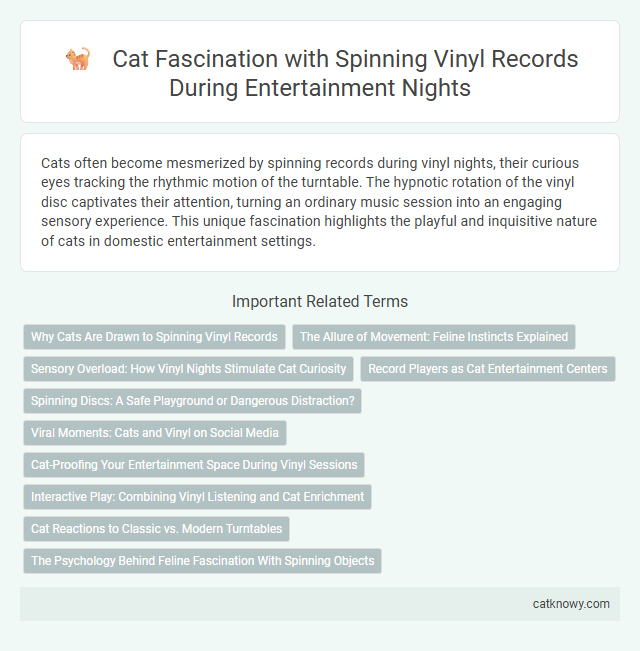 Cat Fascination with Spinning Vinyl Records During Entertainment Nights

Cats often become mesmerized by spinning records during vinyl nights, their curious eyes tracking the rhythmic motion of the turntable. The hypnotic rotation of the vinyl disc captivates their attention, turning an ordinary music session into an engaging sensory experience. This unique fascination highlights the playful and inquisitive nature of cats in domestic entertainment settings.

Important Related Terms

Why Cats Are Drawn to Spinning Vinyl Records

The Allure of Movement: Feline Instincts Explained

Sensory Overload: How Vinyl Nights Stimulate Cat Curiosity

Record Players as Cat Entertainment Centers

Spinning Discs: A Safe Playground or Dangerous Distraction?

Viral Moments: Cats and Vinyl on Social Media

Cat-Proofing Your Entertainment Space During Vinyl Sessions

Interactive Play: Combining Vinyl Listening and Cat Enrichment

Cat Reactions to Classic vs. Modern Turntables

The Psychology Behind Feline Fascination With Spinning Objects

catknowy.com