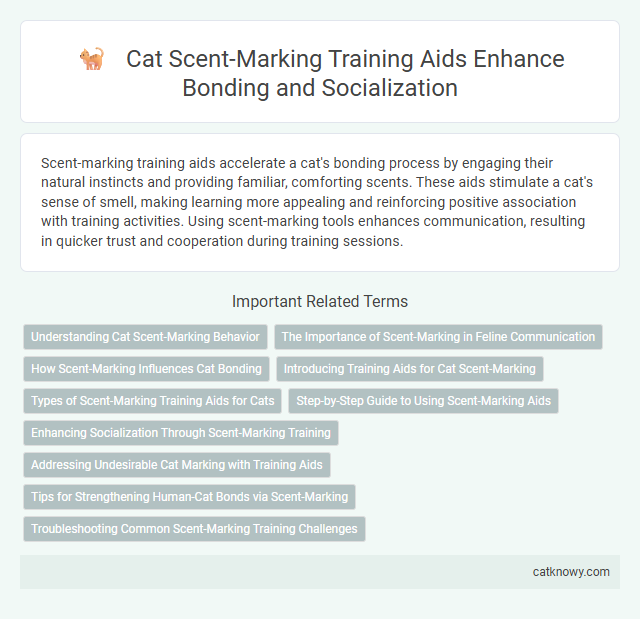 Cat Scent-Marking Training Aids Enhance Bonding and Socialization

Scent-marking training aids accelerate a cat's bonding process by engaging their natural instincts and providing familiar, comforting scents. These aids stimulate a cat's sense of smell, making learning more appealing and reinforcing positive association with training activities. Using scent-marking tools enhances communication, resulting in quicker trust and cooperation during training sessions.

Important Related Terms

Understanding Cat Scent-Marking Behavior

The Importance of Scent-Marking in Feline Communication

How Scent-Marking Influences Cat Bonding

Introducing Training Aids for Cat Scent-Marking

Types of Scent-Marking Training Aids for Cats

Step-by-Step Guide to Using Scent-Marking Aids

Enhancing Socialization Through Scent-Marking Training

Addressing Undesirable Cat Marking with Training Aids

Tips for Strengthening Human-Cat Bonds via Scent-Marking

Troubleshooting Common Scent-Marking Training Challenges

catknowy.com