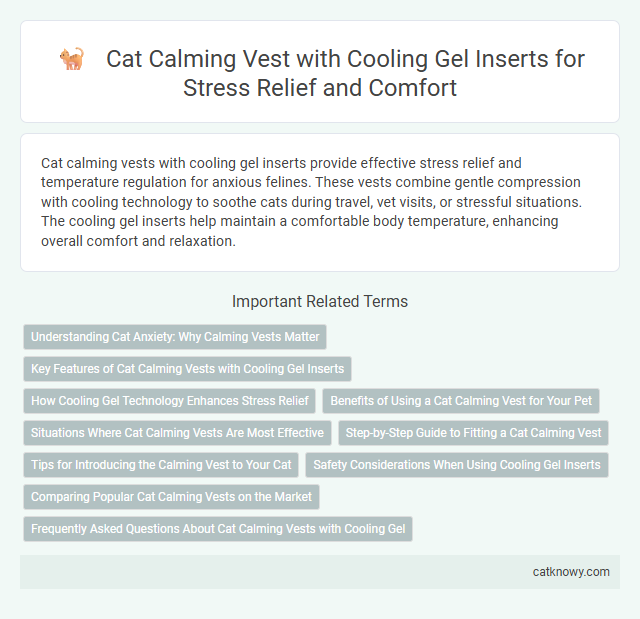 Cat Calming Vest with Cooling Gel Inserts for Stress Relief and Comfort

Cat calming vests with cooling gel inserts provide effective stress relief and temperature regulation for anxious felines. These vests combine gentle compression with cooling technology to soothe cats during travel, vet visits, or stressful situations. The cooling gel inserts help maintain a comfortable body temperature, enhancing overall comfort and relaxation.

Important Related Terms

Understanding Cat Anxiety: Why Calming Vests Matter

Key Features of Cat Calming Vests with Cooling Gel Inserts

How Cooling Gel Technology Enhances Stress Relief

Benefits of Using a Cat Calming Vest for Your Pet

Situations Where Cat Calming Vests Are Most Effective

Step-by-Step Guide to Fitting a Cat Calming Vest

Tips for Introducing the Calming Vest to Your Cat

Safety Considerations When Using Cooling Gel Inserts

Comparing Popular Cat Calming Vests on the Market

Frequently Asked Questions About Cat Calming Vests with Cooling Gel

catknowy.com