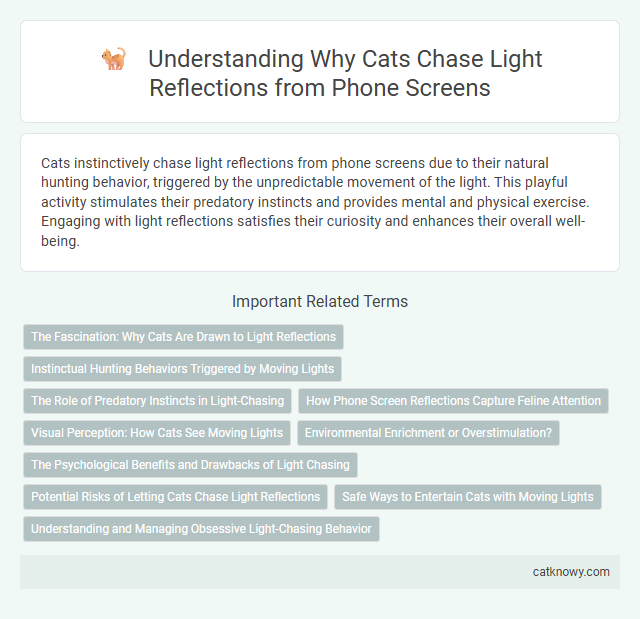 Understanding Why Cats Chase Light Reflections from Phone Screens

Cats instinctively chase light reflections from phone screens due to their natural hunting behavior, triggered by the unpredictable movement of the light. This playful activity stimulates their predatory instincts and provides mental and physical exercise. Engaging with light reflections satisfies their curiosity and enhances their overall well-being.

Important Related Terms

The Fascination: Why Cats Are Drawn to Light Reflections

Instinctual Hunting Behaviors Triggered by Moving Lights

The Role of Predatory Instincts in Light-Chasing

How Phone Screen Reflections Capture Feline Attention

Visual Perception: How Cats See Moving Lights

Environmental Enrichment or Overstimulation?

The Psychological Benefits and Drawbacks of Light Chasing

Potential Risks of Letting Cats Chase Light Reflections

Safe Ways to Entertain Cats with Moving Lights

Understanding and Managing Obsessive Light-Chasing Behavior

catknowy.com