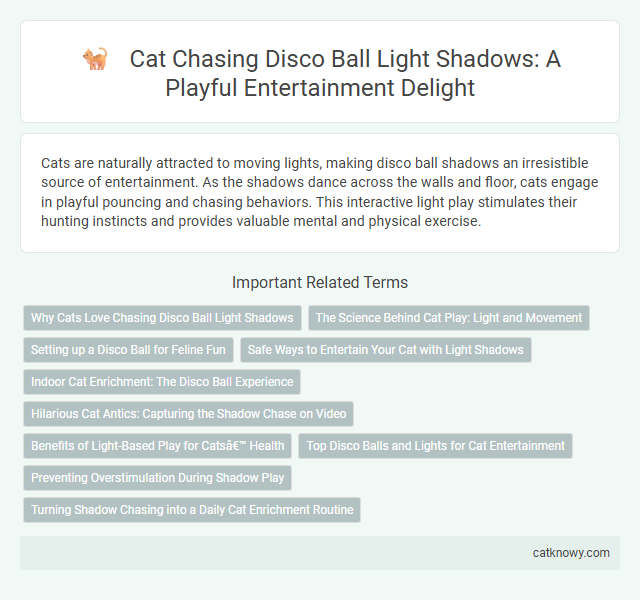 Cat Chasing Disco Ball Light Shadows: A Playful Entertainment Delight

Cats are naturally attracted to moving lights, making disco ball shadows an irresistible source of entertainment. As the shadows dance across the walls and floor, cats engage in playful pouncing and chasing behaviors. This interactive light play stimulates their hunting instincts and provides valuable mental and physical exercise.

Important Related Terms

Why Cats Love Chasing Disco Ball Light Shadows

The Science Behind Cat Play: Light and Movement

Setting up a Disco Ball for Feline Fun

Safe Ways to Entertain Your Cat with Light Shadows

Indoor Cat Enrichment: The Disco Ball Experience

Hilarious Cat Antics: Capturing the Shadow Chase on Video

Benefits of Light-Based Play for Catsâ€™ Health

Top Disco Balls and Lights for Cat Entertainment

Preventing Overstimulation During Shadow Play

Turning Shadow Chasing into a Daily Cat Enrichment Routine

catknowy.com