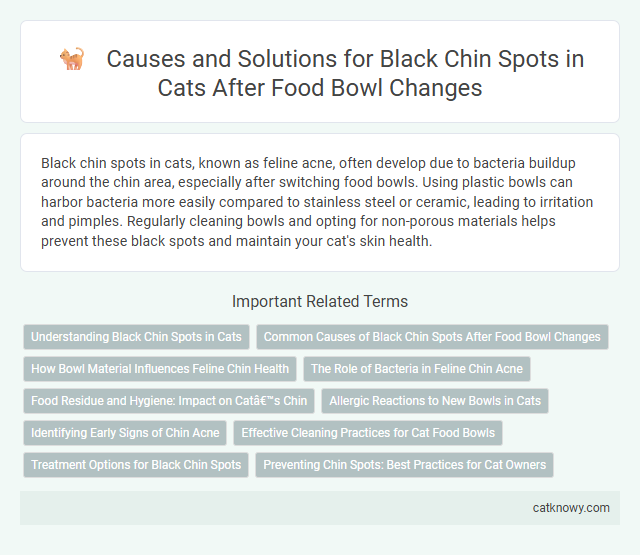 Causes and Solutions for Black Chin Spots in Cats After Food Bowl Changes

Black chin spots in cats, known as feline acne, often develop due to bacteria buildup around the chin area, especially after switching food bowls. Using plastic bowls can harbor bacteria more easily compared to stainless steel or ceramic, leading to irritation and pimples. Regularly cleaning bowls and opting for non-porous materials helps prevent these black spots and maintain your cat's skin health.

Important Related Terms

Understanding Black Chin Spots in Cats

Common Causes of Black Chin Spots After Food Bowl Changes

How Bowl Material Influences Feline Chin Health

The Role of Bacteria in Feline Chin Acne

Food Residue and Hygiene: Impact on Catâ€™s Chin

Allergic Reactions to New Bowls in Cats

Identifying Early Signs of Chin Acne

Effective Cleaning Practices for Cat Food Bowls

Treatment Options for Black Chin Spots

Preventing Chin Spots: Best Practices for Cat Owners

catknowy.com