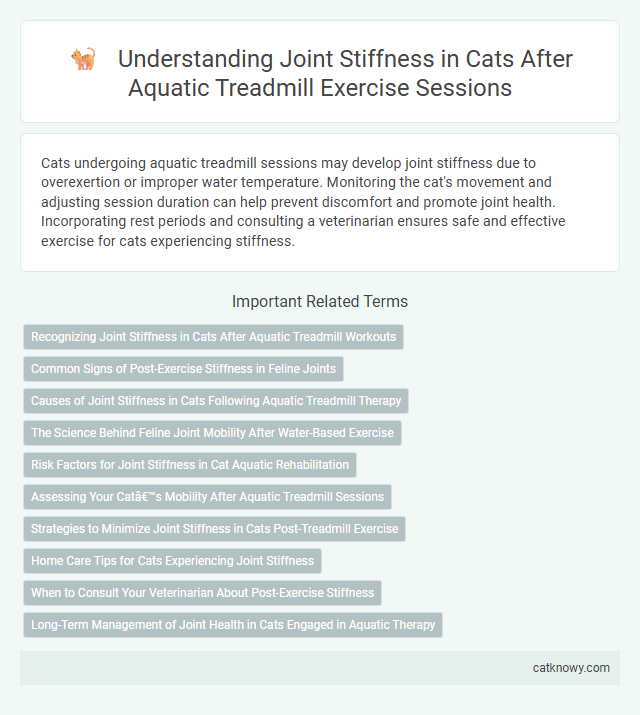 Understanding Joint Stiffness in Cats After Aquatic Treadmill Exercise Sessions

Cats undergoing aquatic treadmill sessions may develop joint stiffness due to overexertion or improper water temperature. Monitoring the cat's movement and adjusting session duration can help prevent discomfort and promote joint health. Incorporating rest periods and consulting a veterinarian ensures safe and effective exercise for cats experiencing stiffness.

Important Related Terms

Recognizing Joint Stiffness in Cats After Aquatic Treadmill Workouts

Common Signs of Post-Exercise Stiffness in Feline Joints

Causes of Joint Stiffness in Cats Following Aquatic Treadmill Therapy

The Science Behind Feline Joint Mobility After Water-Based Exercise

Risk Factors for Joint Stiffness in Cat Aquatic Rehabilitation

Assessing Your Catâ€™s Mobility After Aquatic Treadmill Sessions

Strategies to Minimize Joint Stiffness in Cats Post-Treadmill Exercise

Home Care Tips for Cats Experiencing Joint Stiffness

When to Consult Your Veterinarian About Post-Exercise Stiffness

Long-Term Management of Joint Health in Cats Engaged in Aquatic Therapy

catknowy.com