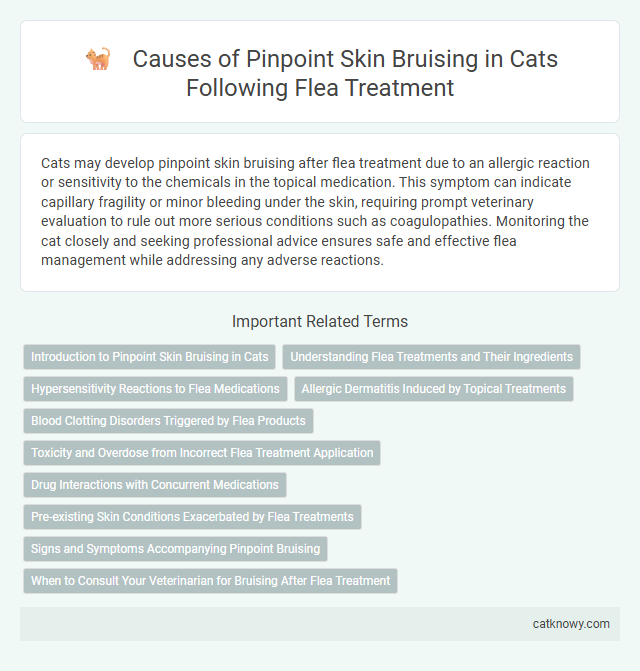 Causes of Pinpoint Skin Bruising in Cats Following Flea Treatment

Cats may develop pinpoint skin bruising after flea treatment due to an allergic reaction or sensitivity to the chemicals in the topical medication. This symptom can indicate capillary fragility or minor bleeding under the skin, requiring prompt veterinary evaluation to rule out more serious conditions such as coagulopathies. Monitoring the cat closely and seeking professional advice ensures safe and effective flea management while addressing any adverse reactions.

Important Related Terms

Introduction to Pinpoint Skin Bruising in Cats

Understanding Flea Treatments and Their Ingredients

Hypersensitivity Reactions to Flea Medications

Allergic Dermatitis Induced by Topical Treatments

Blood Clotting Disorders Triggered by Flea Products

Toxicity and Overdose from Incorrect Flea Treatment Application

Drug Interactions with Concurrent Medications

Pre-existing Skin Conditions Exacerbated by Flea Treatments

Signs and Symptoms Accompanying Pinpoint Bruising

When to Consult Your Veterinarian for Bruising After Flea Treatment

catknowy.com