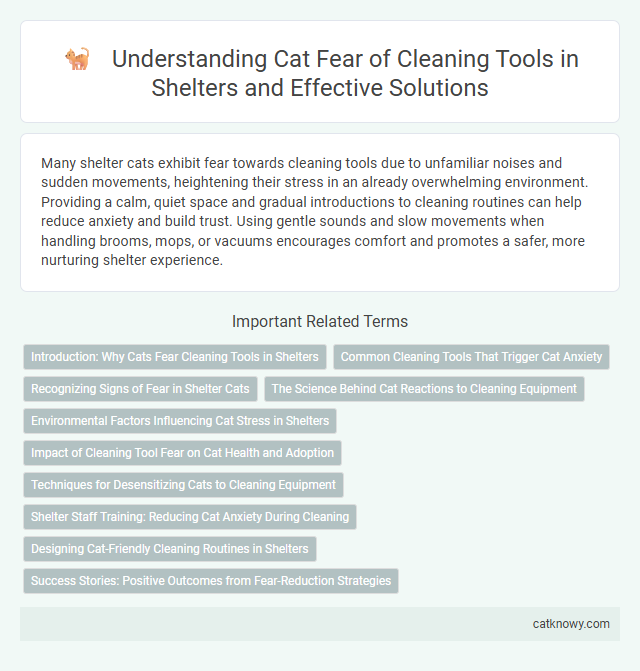 Understanding Cat Fear of Cleaning Tools in Shelters and Effective Solutions

Many shelter cats exhibit fear towards cleaning tools due to unfamiliar noises and sudden movements, heightening their stress in an already overwhelming environment. Providing a calm, quiet space and gradual introductions to cleaning routines can help reduce anxiety and build trust. Using gentle sounds and slow movements when handling brooms, mops, or vacuums encourages comfort and promotes a safer, more nurturing shelter experience.

Important Related Terms

Introduction: Why Cats Fear Cleaning Tools in Shelters

Common Cleaning Tools That Trigger Cat Anxiety

Recognizing Signs of Fear in Shelter Cats

The Science Behind Cat Reactions to Cleaning Equipment

Environmental Factors Influencing Cat Stress in Shelters

Impact of Cleaning Tool Fear on Cat Health and Adoption

Techniques for Desensitizing Cats to Cleaning Equipment

Shelter Staff Training: Reducing Cat Anxiety During Cleaning

Designing Cat-Friendly Cleaning Routines in Shelters

Success Stories: Positive Outcomes from Fear-Reduction Strategies

catknowy.com