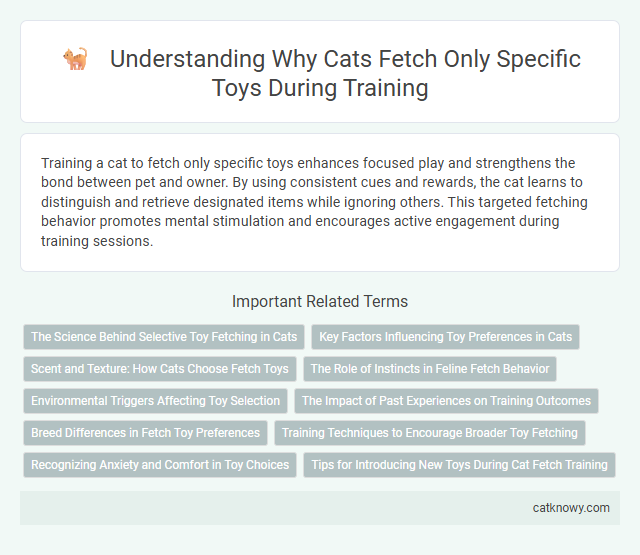 Understanding Why Cats Fetch Only Specific Toys During Training

Training a cat to fetch only specific toys enhances focused play and strengthens the bond between pet and owner. By using consistent cues and rewards, the cat learns to distinguish and retrieve designated items while ignoring others. This targeted fetching behavior promotes mental stimulation and encourages active engagement during training sessions.

Important Related Terms

The Science Behind Selective Toy Fetching in Cats

Key Factors Influencing Toy Preferences in Cats

Scent and Texture: How Cats Choose Fetch Toys

The Role of Instincts in Feline Fetch Behavior

Environmental Triggers Affecting Toy Selection

The Impact of Past Experiences on Training Outcomes

Breed Differences in Fetch Toy Preferences

Training Techniques to Encourage Broader Toy Fetching

Recognizing Anxiety and Comfort in Toy Choices

Tips for Introducing New Toys During Cat Fetch Training

catknowy.com