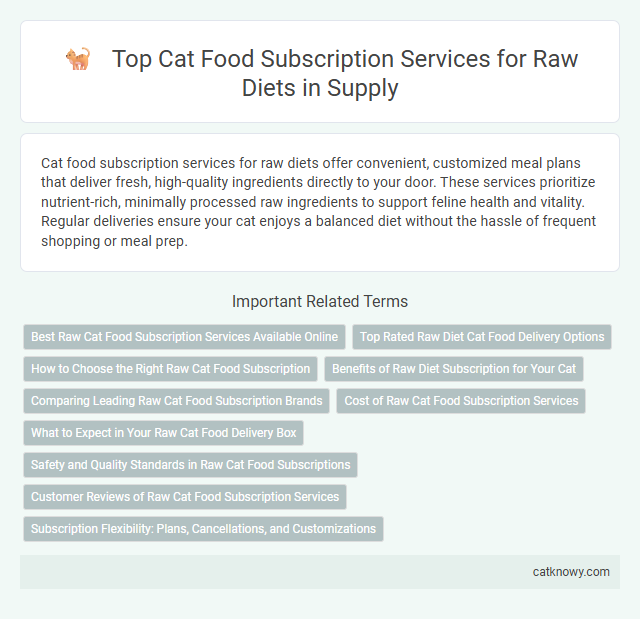 Top Cat Food Subscription Services for Raw Diets in Supply

Cat food subscription services for raw diets offer convenient, customized meal plans that deliver fresh, high-quality ingredients directly to your door. These services prioritize nutrient-rich, minimally processed raw ingredients to support feline health and vitality. Regular deliveries ensure your cat enjoys a balanced diet without the hassle of frequent shopping or meal prep.

Important Related Terms

Best Raw Cat Food Subscription Services Available Online

Top Rated Raw Diet Cat Food Delivery Options

How to Choose the Right Raw Cat Food Subscription

Benefits of Raw Diet Subscription for Your Cat

Comparing Leading Raw Cat Food Subscription Brands

Cost of Raw Cat Food Subscription Services

What to Expect in Your Raw Cat Food Delivery Box

Safety and Quality Standards in Raw Cat Food Subscriptions

Customer Reviews of Raw Cat Food Subscription Services

Subscription Flexibility: Plans, Cancellations, and Customizations

catknowy.com