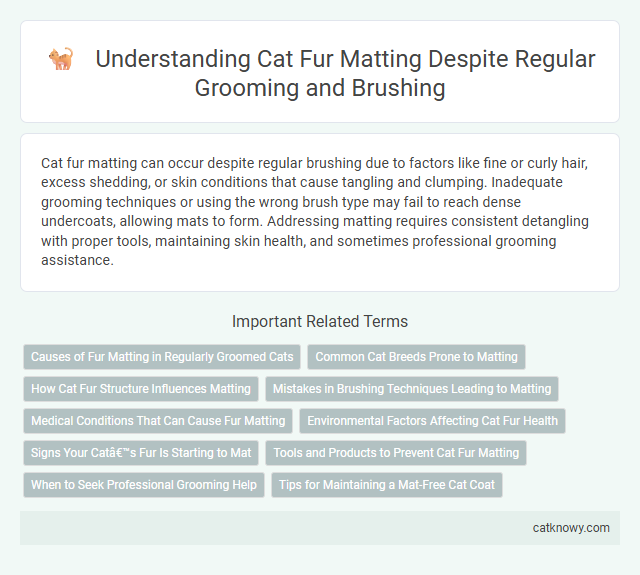 Understanding Cat Fur Matting Despite Regular Grooming and Brushing

Cat fur matting can occur despite regular brushing due to factors like fine or curly hair, excess shedding, or skin conditions that cause tangling and clumping. Inadequate grooming techniques or using the wrong brush type may fail to reach dense undercoats, allowing mats to form. Addressing matting requires consistent detangling with proper tools, maintaining skin health, and sometimes professional grooming assistance.

Important Related Terms

Causes of Fur Matting in Regularly Groomed Cats

Common Cat Breeds Prone to Matting

How Cat Fur Structure Influences Matting

Mistakes in Brushing Techniques Leading to Matting

Medical Conditions That Can Cause Fur Matting

Environmental Factors Affecting Cat Fur Health

Signs Your Catâ€™s Fur Is Starting to Mat

Tools and Products to Prevent Cat Fur Matting

When to Seek Professional Grooming Help

Tips for Maintaining a Mat-Free Cat Coat

catknowy.com