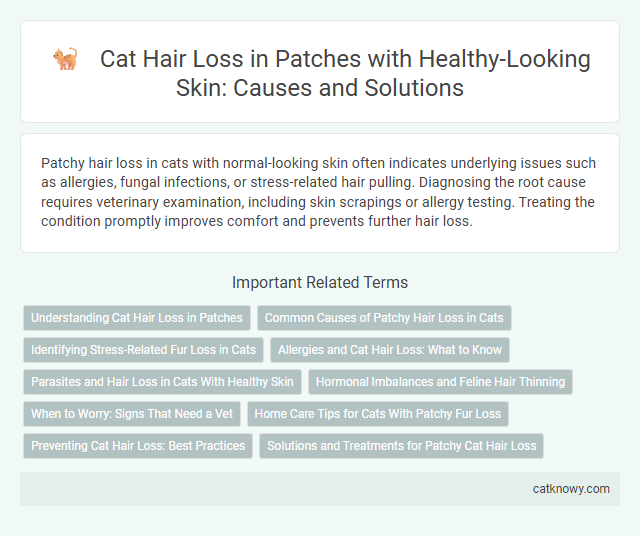 Cat Hair Loss in Patches with Healthy-Looking Skin: Causes and Solutions

Patchy hair loss in cats with normal-looking skin often indicates underlying issues such as allergies, fungal infections, or stress-related hair pulling. Diagnosing the root cause requires veterinary examination, including skin scrapings or allergy testing. Treating the condition promptly improves comfort and prevents further hair loss.

Important Related Terms

Understanding Cat Hair Loss in Patches

Common Causes of Patchy Hair Loss in Cats

Identifying Stress-Related Fur Loss in Cats

Allergies and Cat Hair Loss: What to Know

Parasites and Hair Loss in Cats With Healthy Skin

Hormonal Imbalances and Feline Hair Thinning

When to Worry: Signs That Need a Vet

Home Care Tips for Cats With Patchy Fur Loss

Preventing Cat Hair Loss: Best Practices

Solutions and Treatments for Patchy Cat Hair Loss

catknowy.com