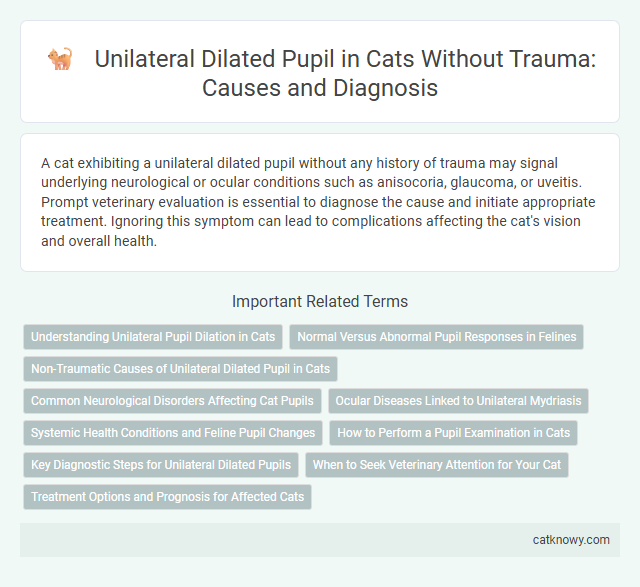 Unilateral Dilated Pupil in Cats Without Trauma: Causes and Diagnosis

A cat exhibiting a unilateral dilated pupil without any history of trauma may signal underlying neurological or ocular conditions such as anisocoria, glaucoma, or uveitis. Prompt veterinary evaluation is essential to diagnose the cause and initiate appropriate treatment. Ignoring this symptom can lead to complications affecting the cat's vision and overall health.

Important Related Terms

Understanding Unilateral Pupil Dilation in Cats

Normal Versus Abnormal Pupil Responses in Felines

Non-Traumatic Causes of Unilateral Dilated Pupil in Cats

Common Neurological Disorders Affecting Cat Pupils

Ocular Diseases Linked to Unilateral Mydriasis

Systemic Health Conditions and Feline Pupil Changes

How to Perform a Pupil Examination in Cats

Key Diagnostic Steps for Unilateral Dilated Pupils

When to Seek Veterinary Attention for Your Cat

Treatment Options and Prognosis for Affected Cats

catknowy.com