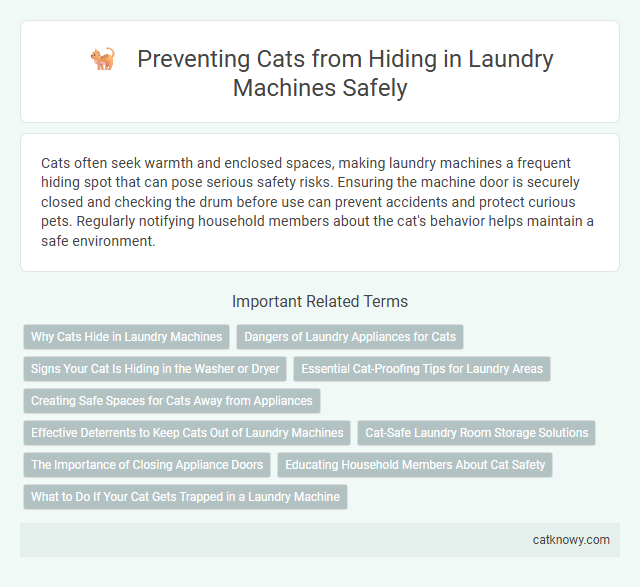 Preventing Cats from Hiding in Laundry Machines Safely

Cats often seek warmth and enclosed spaces, making laundry machines a frequent hiding spot that can pose serious safety risks. Ensuring the machine door is securely closed and checking the drum before use can prevent accidents and protect curious pets. Regularly notifying household members about the cat's behavior helps maintain a safe environment.

Important Related Terms

Why Cats Hide in Laundry Machines

Dangers of Laundry Appliances for Cats

Signs Your Cat Is Hiding in the Washer or Dryer

Essential Cat-Proofing Tips for Laundry Areas

Creating Safe Spaces for Cats Away from Appliances

Effective Deterrents to Keep Cats Out of Laundry Machines

Cat-Safe Laundry Room Storage Solutions

The Importance of Closing Appliance Doors

Educating Household Members About Cat Safety

What to Do If Your Cat Gets Trapped in a Laundry Machine

catknowy.com