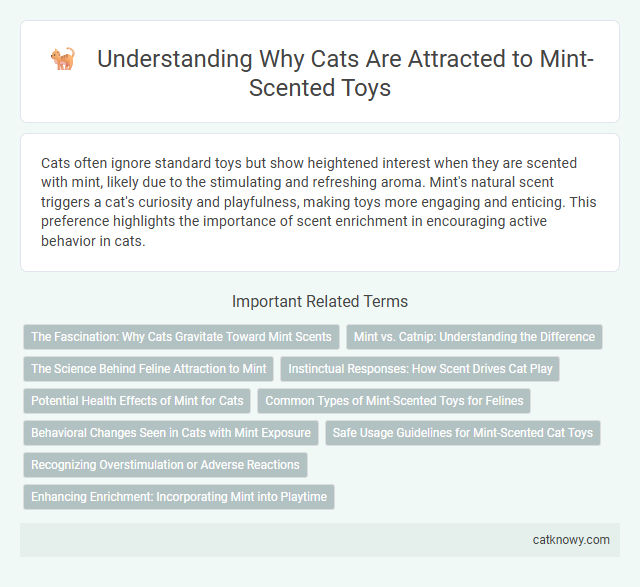 Understanding Why Cats Are Attracted to Mint-Scented Toys

Cats often ignore standard toys but show heightened interest when they are scented with mint, likely due to the stimulating and refreshing aroma. Mint's natural scent triggers a cat's curiosity and playfulness, making toys more engaging and enticing. This preference highlights the importance of scent enrichment in encouraging active behavior in cats.

Important Related Terms

The Fascination: Why Cats Gravitate Toward Mint Scents

Mint vs. Catnip: Understanding the Difference

The Science Behind Feline Attraction to Mint

Instinctual Responses: How Scent Drives Cat Play

Potential Health Effects of Mint for Cats

Common Types of Mint-Scented Toys for Felines

Behavioral Changes Seen in Cats with Mint Exposure

Safe Usage Guidelines for Mint-Scented Cat Toys

Recognizing Overstimulation or Adverse Reactions

Enhancing Enrichment: Incorporating Mint into Playtime

catknowy.com