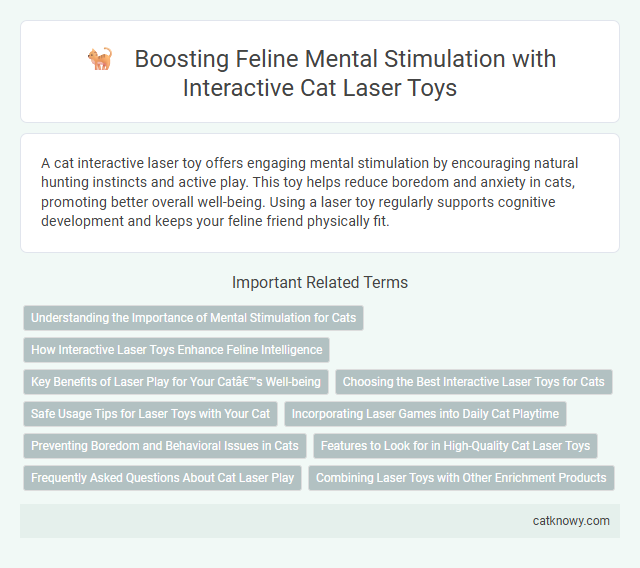 Boosting Feline Mental Stimulation with Interactive Cat Laser Toys

A cat interactive laser toy offers engaging mental stimulation by encouraging natural hunting instincts and active play. This toy helps reduce boredom and anxiety in cats, promoting better overall well-being. Using a laser toy regularly supports cognitive development and keeps your feline friend physically fit.

Important Related Terms

Understanding the Importance of Mental Stimulation for Cats

How Interactive Laser Toys Enhance Feline Intelligence

Key Benefits of Laser Play for Your Catâ€™s Well-being

Choosing the Best Interactive Laser Toys for Cats

Safe Usage Tips for Laser Toys with Your Cat

Incorporating Laser Games into Daily Cat Playtime

Preventing Boredom and Behavioral Issues in Cats

Features to Look for in High-Quality Cat Laser Toys

Frequently Asked Questions About Cat Laser Play

Combining Laser Toys with Other Enrichment Products

catknowy.com