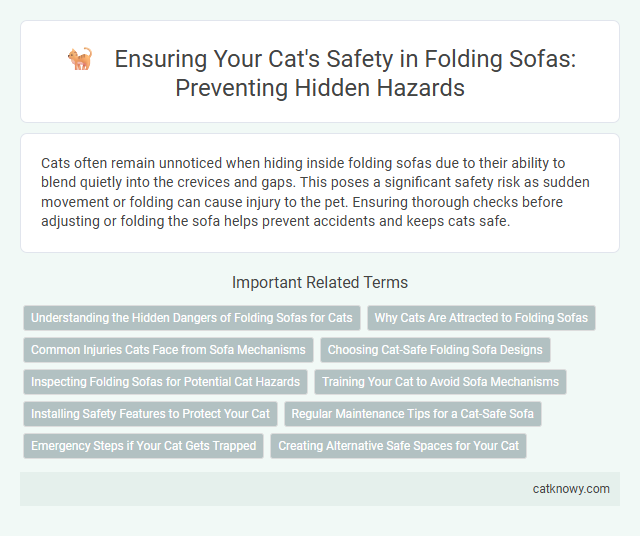 Ensuring Your Cat's Safety in Folding Sofas: Preventing Hidden Hazards

Cats often remain unnoticed when hiding inside folding sofas due to their ability to blend quietly into the crevices and gaps. This poses a significant safety risk as sudden movement or folding can cause injury to the pet. Ensuring thorough checks before adjusting or folding the sofa helps prevent accidents and keeps cats safe.

Important Related Terms

Understanding the Hidden Dangers of Folding Sofas for Cats

Why Cats Are Attracted to Folding Sofas

Common Injuries Cats Face from Sofa Mechanisms

Choosing Cat-Safe Folding Sofa Designs

Inspecting Folding Sofas for Potential Cat Hazards

Training Your Cat to Avoid Sofa Mechanisms

Installing Safety Features to Protect Your Cat

Regular Maintenance Tips for a Cat-Safe Sofa

Emergency Steps if Your Cat Gets Trapped

Creating Alternative Safe Spaces for Your Cat

catknowy.com