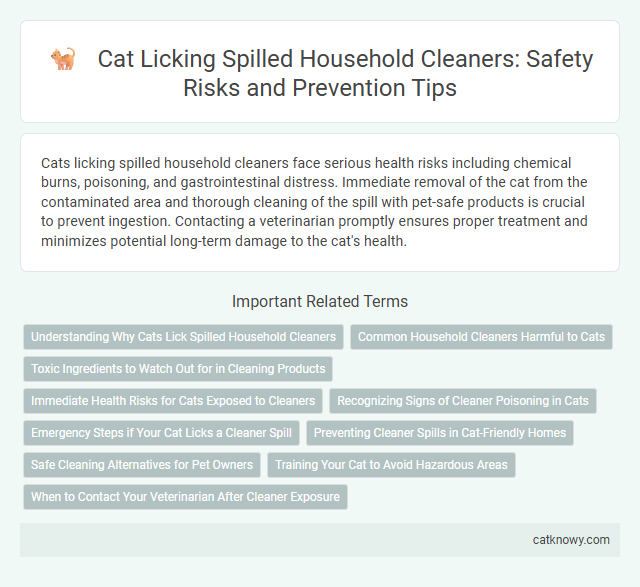 Cat Licking Spilled Household Cleaners: Safety Risks and Prevention Tips

Cats licking spilled household cleaners face serious health risks including chemical burns, poisoning, and gastrointestinal distress. Immediate removal of the cat from the contaminated area and thorough cleaning of the spill with pet-safe products is crucial to prevent ingestion. Contacting a veterinarian promptly ensures proper treatment and minimizes potential long-term damage to the cat's health.

Important Related Terms

Understanding Why Cats Lick Spilled Household Cleaners

Common Household Cleaners Harmful to Cats

Toxic Ingredients to Watch Out for in Cleaning Products

Immediate Health Risks for Cats Exposed to Cleaners

Recognizing Signs of Cleaner Poisoning in Cats

Emergency Steps if Your Cat Licks a Cleaner Spill

Preventing Cleaner Spills in Cat-Friendly Homes

Safe Cleaning Alternatives for Pet Owners

Training Your Cat to Avoid Hazardous Areas

When to Contact Your Veterinarian After Cleaner Exposure

catknowy.com