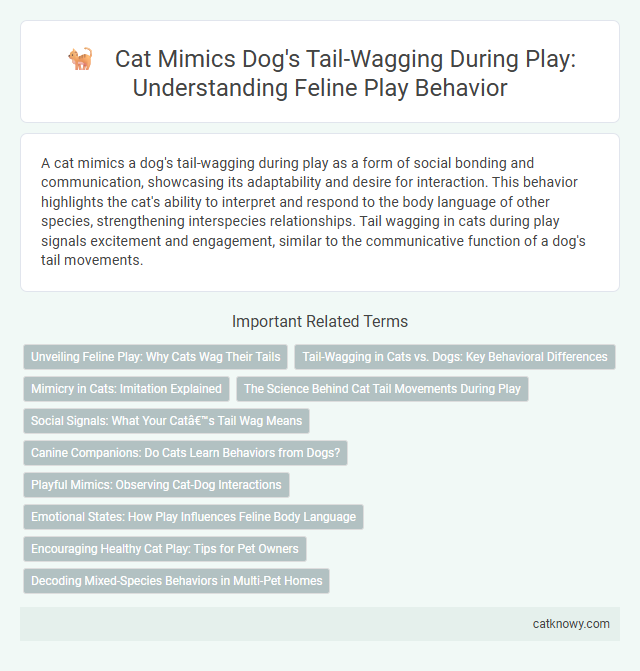 Cat Mimics Dog's Tail-Wagging During Play: Understanding Feline Play Behavior

A cat mimics a dog's tail-wagging during play as a form of social bonding and communication, showcasing its adaptability and desire for interaction. This behavior highlights the cat's ability to interpret and respond to the body language of other species, strengthening interspecies relationships. Tail wagging in cats during play signals excitement and engagement, similar to the communicative function of a dog's tail movements.

Important Related Terms

Unveiling Feline Play: Why Cats Wag Their Tails

Tail-Wagging in Cats vs. Dogs: Key Behavioral Differences

Mimicry in Cats: Imitation Explained

The Science Behind Cat Tail Movements During Play

Social Signals: What Your Catâ€™s Tail Wag Means

Canine Companions: Do Cats Learn Behaviors from Dogs?

Playful Mimics: Observing Cat-Dog Interactions

Emotional States: How Play Influences Feline Body Language

Encouraging Healthy Cat Play: Tips for Pet Owners

Decoding Mixed-Species Behaviors in Multi-Pet Homes

catknowy.com