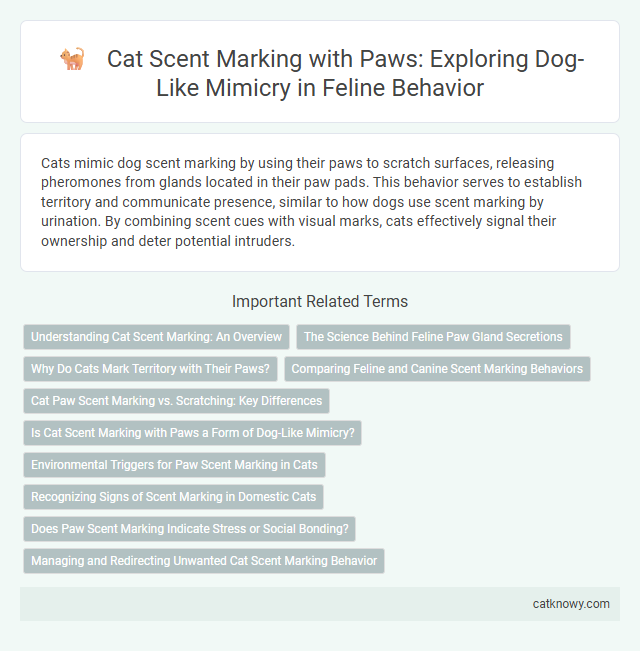 Cat Scent Marking with Paws: Exploring Dog-Like Mimicry in Feline Behavior

Cats mimic dog scent marking by using their paws to scratch surfaces, releasing pheromones from glands located in their paw pads. This behavior serves to establish territory and communicate presence, similar to how dogs use scent marking by urination. By combining scent cues with visual marks, cats effectively signal their ownership and deter potential intruders.

Important Related Terms

Understanding Cat Scent Marking: An Overview

The Science Behind Feline Paw Gland Secretions

Why Do Cats Mark Territory with Their Paws?

Comparing Feline and Canine Scent Marking Behaviors

Cat Paw Scent Marking vs. Scratching: Key Differences

Is Cat Scent Marking with Paws a Form of Dog-Like Mimicry?

Environmental Triggers for Paw Scent Marking in Cats

Recognizing Signs of Scent Marking in Domestic Cats

Does Paw Scent Marking Indicate Stress or Social Bonding?

Managing and Redirecting Unwanted Cat Scent Marking Behavior

catknowy.com